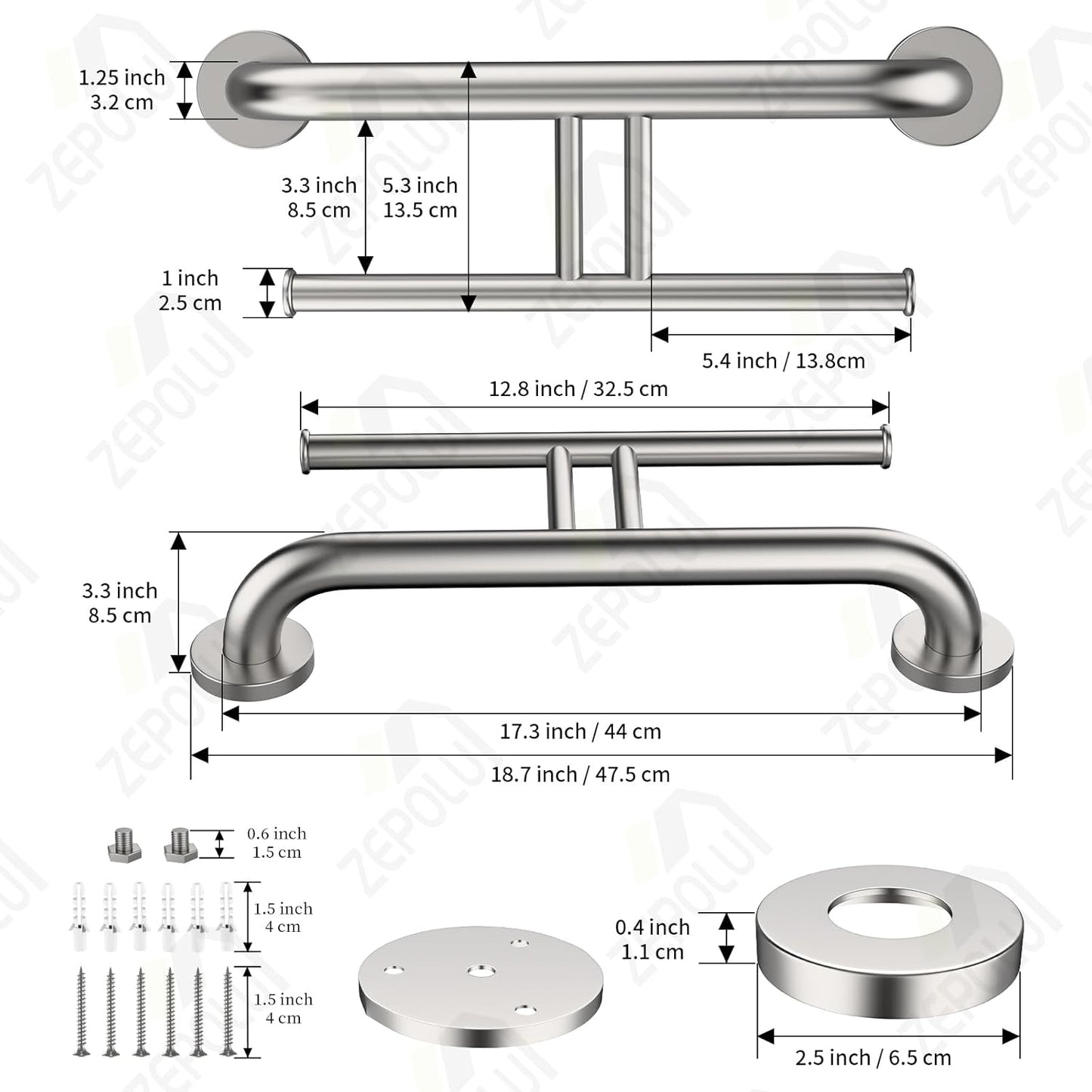 1.25 inch
3.2 cm

3.3 inch
8.5 cm

5.3 inch
13.5 cm

1 inch
2.5 cm

5.4 inch / 13.8cm

12.8 inch / 32.5 cm

3.3 inch
8.5 cm

17.3 inch / 44 cm

18.7 inch / 47.5 cm

0.6 inch
1.5 cm

1.5 inch
4 cm

1.5 inch
4 cm

0.4 inch
1.1 cm

2.5 inch / 6.5 cm

ZEPOLUI