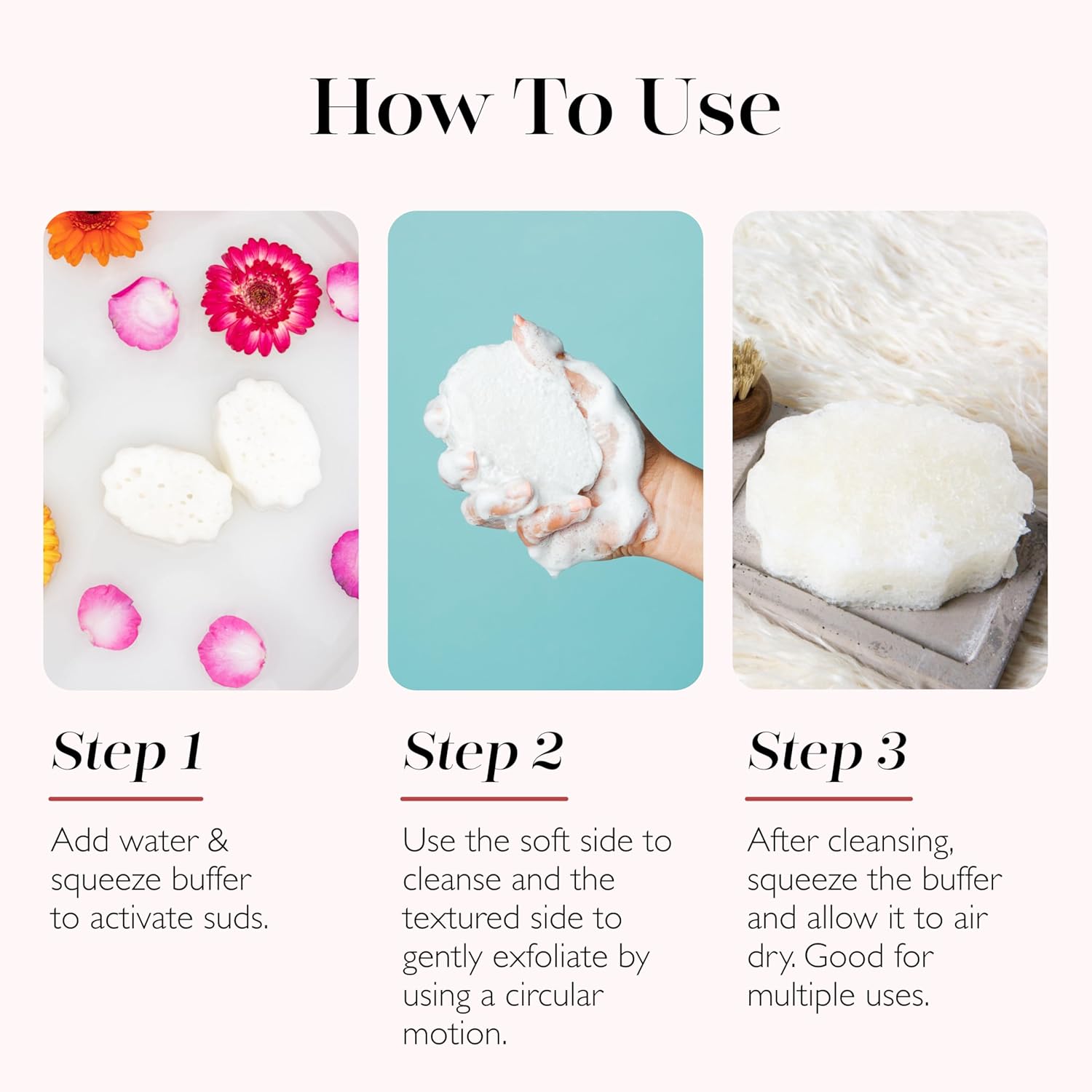 How To Use

Step 1

Add water & squeeze buffer to activate suds.

Step 2

Use the soft side to cleanse and the textured side to gently exfoliate by using a circular motion.

Step 3

After cleansing, squeeze the buffer and allow it to air dry. Good for multiple uses.