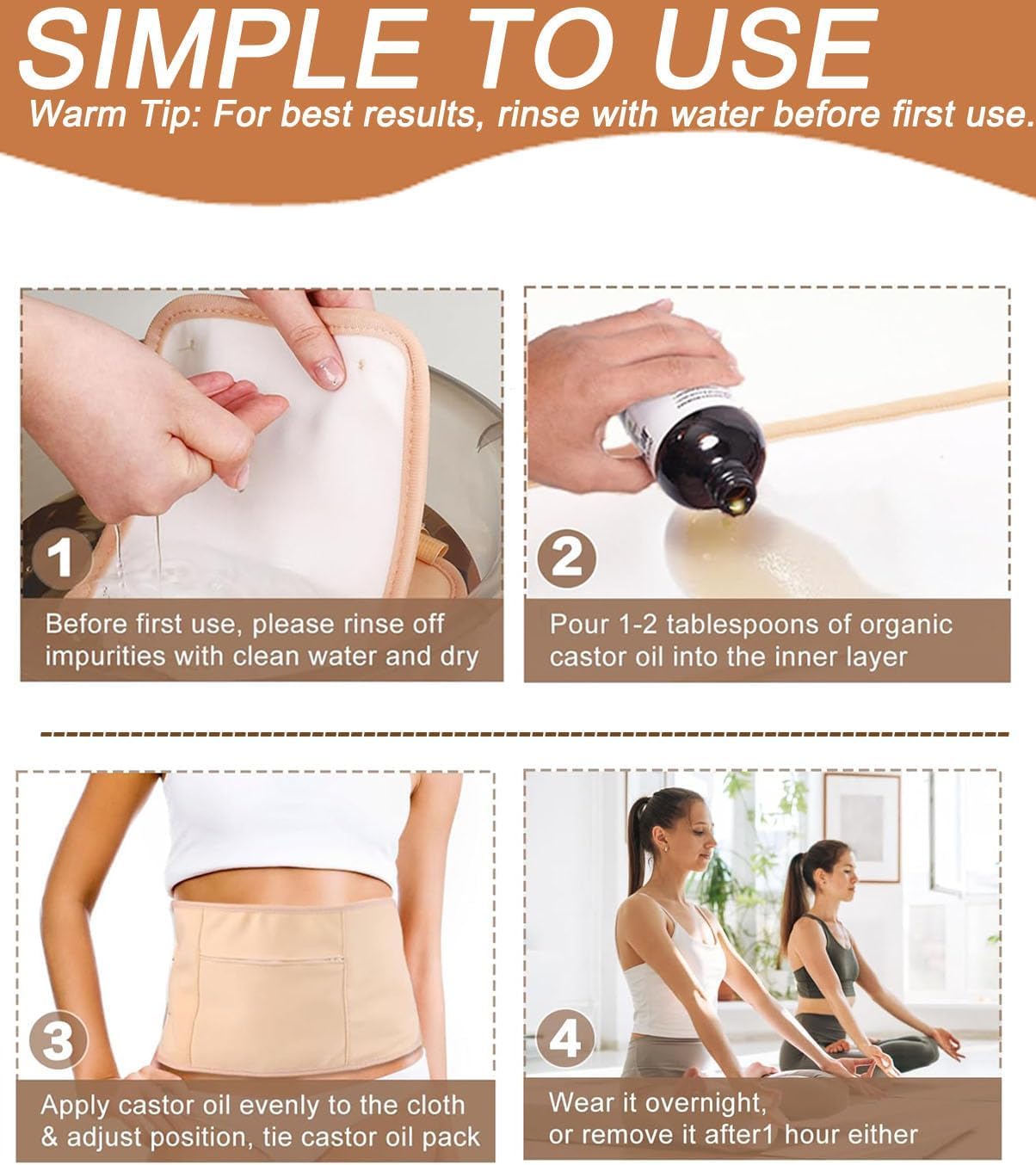 SIMPLE TO USE

Warm Tip: For best results, rinse with water before first use.

1

Before first use, please rinse off impurities with clean water and dry

2

Pour 1-2 tablespoons of organic castor oil into the inner layer

3

Apply castor oil evenly to the cloth & adjust position, tie castor oil pack

4

Wear it overnight, or remove it after1 hour either