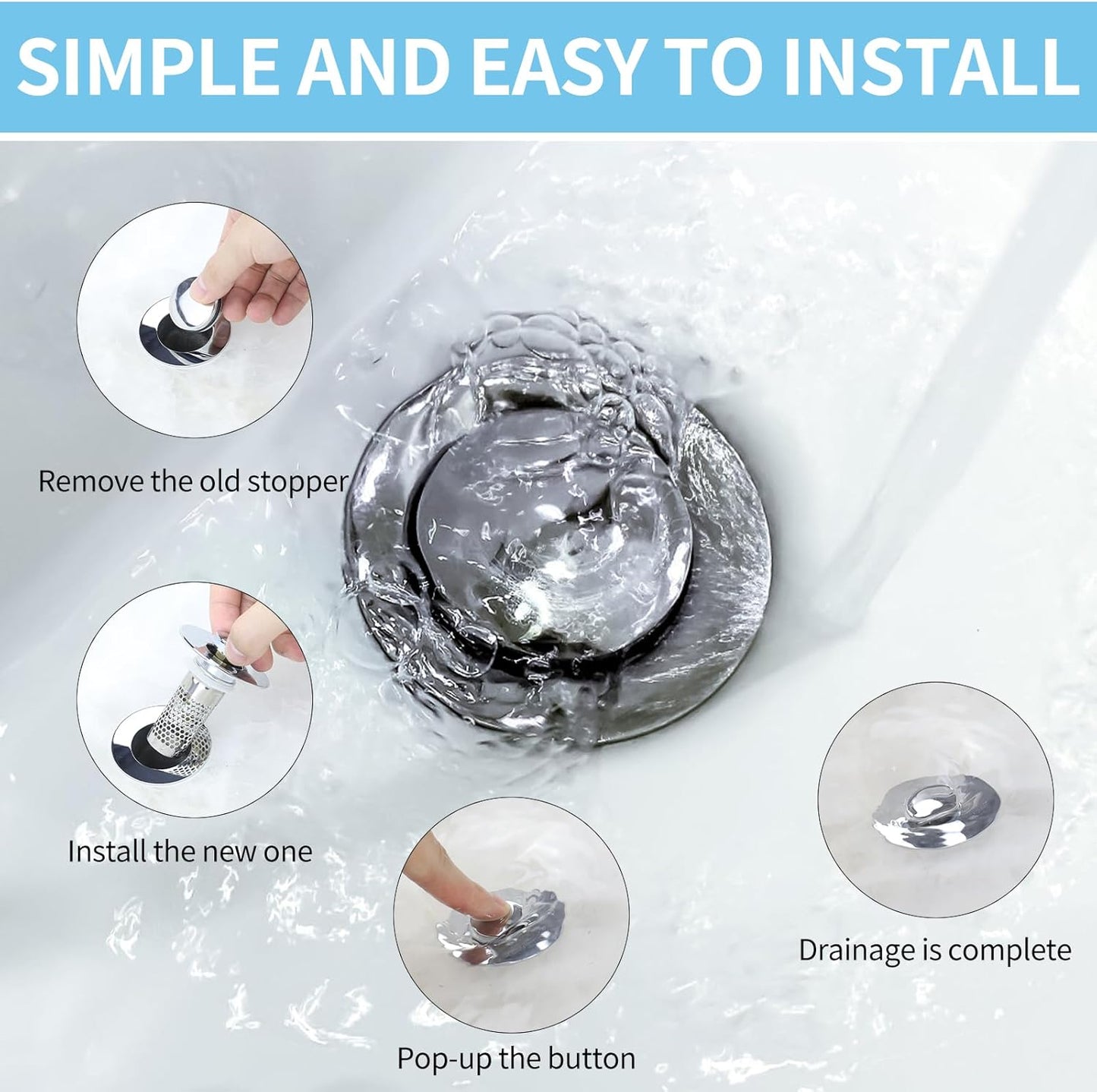 SIMPLE AND EASY TO INSTALL

Remove the old stopper

Install the new one

Pop-up the button

Drainage is complete