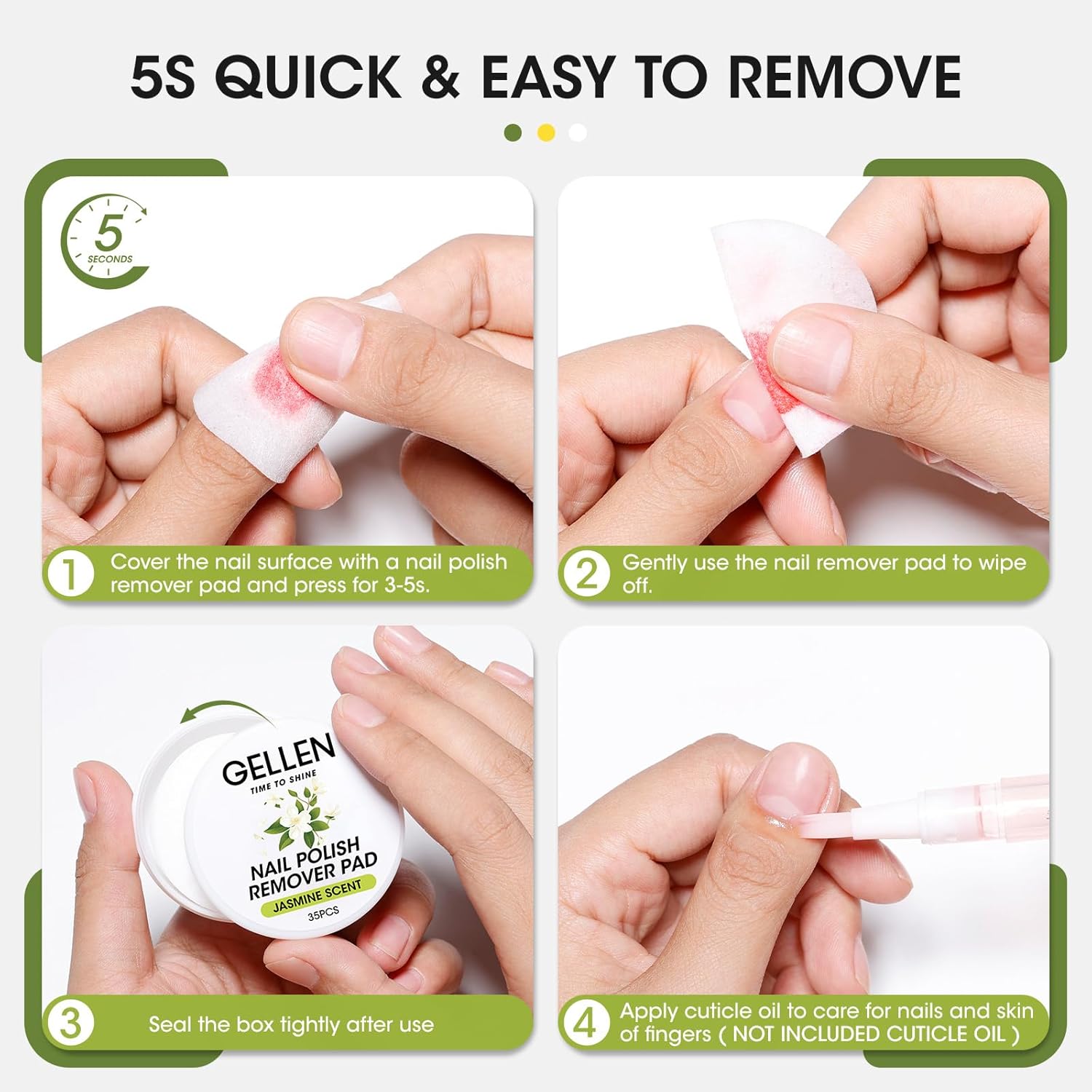 5S QUICK & EASY TO REMOVE

5 SECONDS

1 Cover the nail surface with a nail polish remover pad and press for 3-5s.

2 Gently use the nail remover pad to wipe off.

GELLEN
TIME TO SHINE
NAIL POLISH REMOVER PAD
JASMINE SCENT
35PCS

3 Seal the box tightly after use

4 Apply cuticle oil to care for nails and skin of fingers ( NOT INCLUDED CUTICLE OIL )