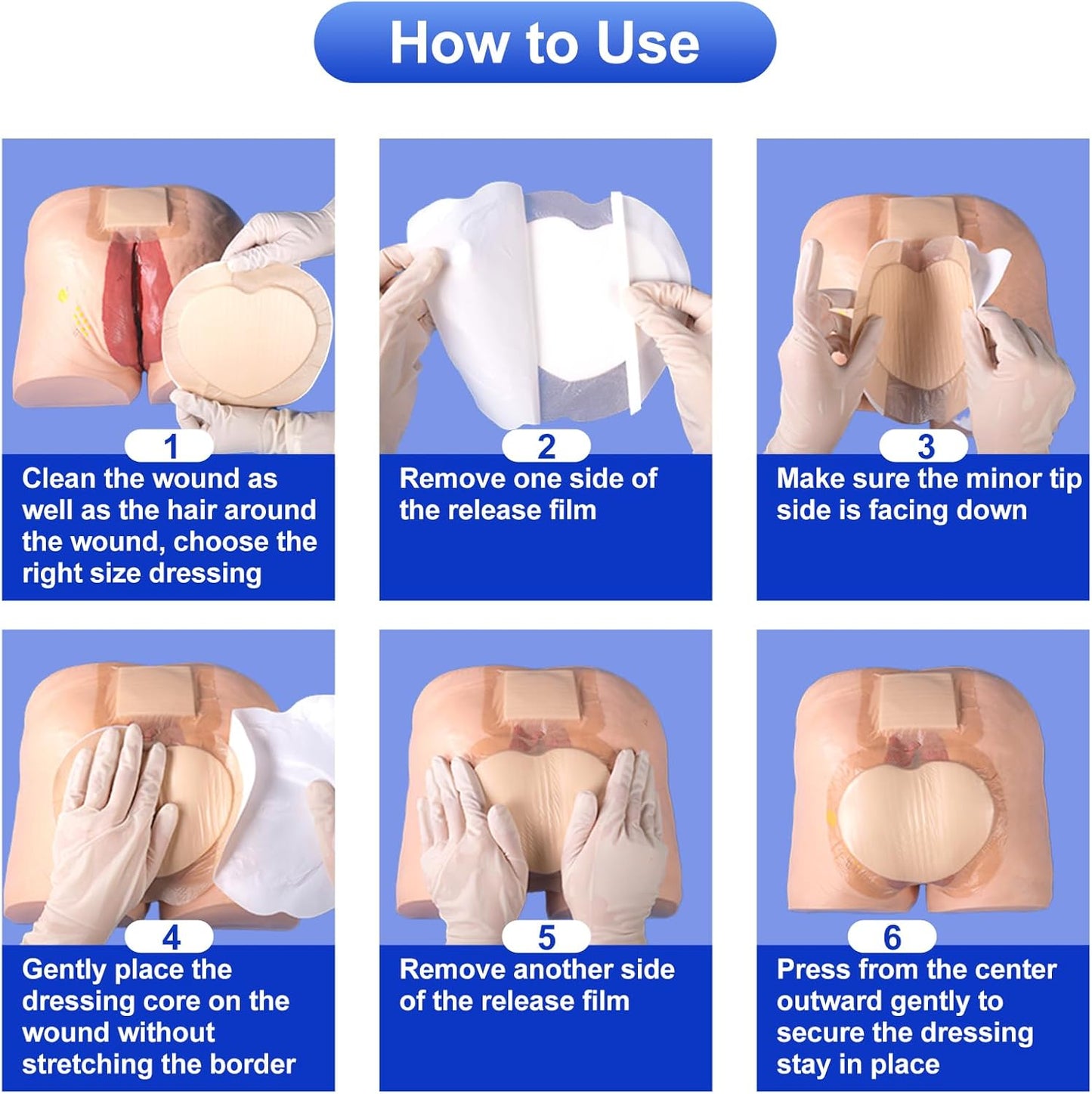 How to Use

1
Clean the wound as well as the hair around the wound, choose the right size dressing

2
Remove one side of the release film

3
Make sure the minor tip side is facing down

4
Gently place the dressing core on the wound without stretching the border

5
Remove another side of the release film

6
Press from the center outward gently to secure the dressing stay in place