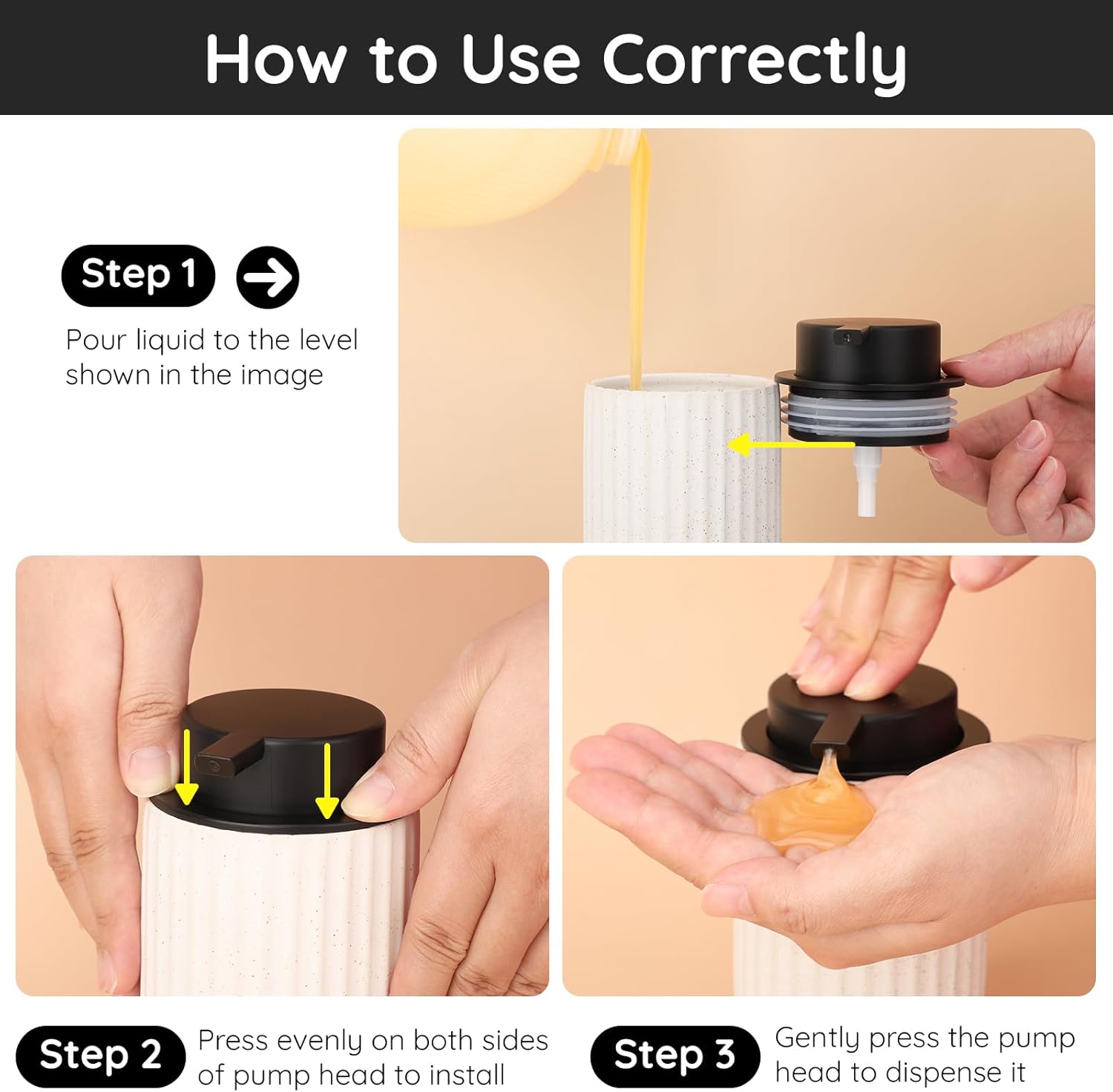 How to Use Correctly

Step 1

Pour liquid to the level shown in the image

Step 2

Press evenly on both sides of pump head to install

Step 3

Gently press the pump head to dispense it