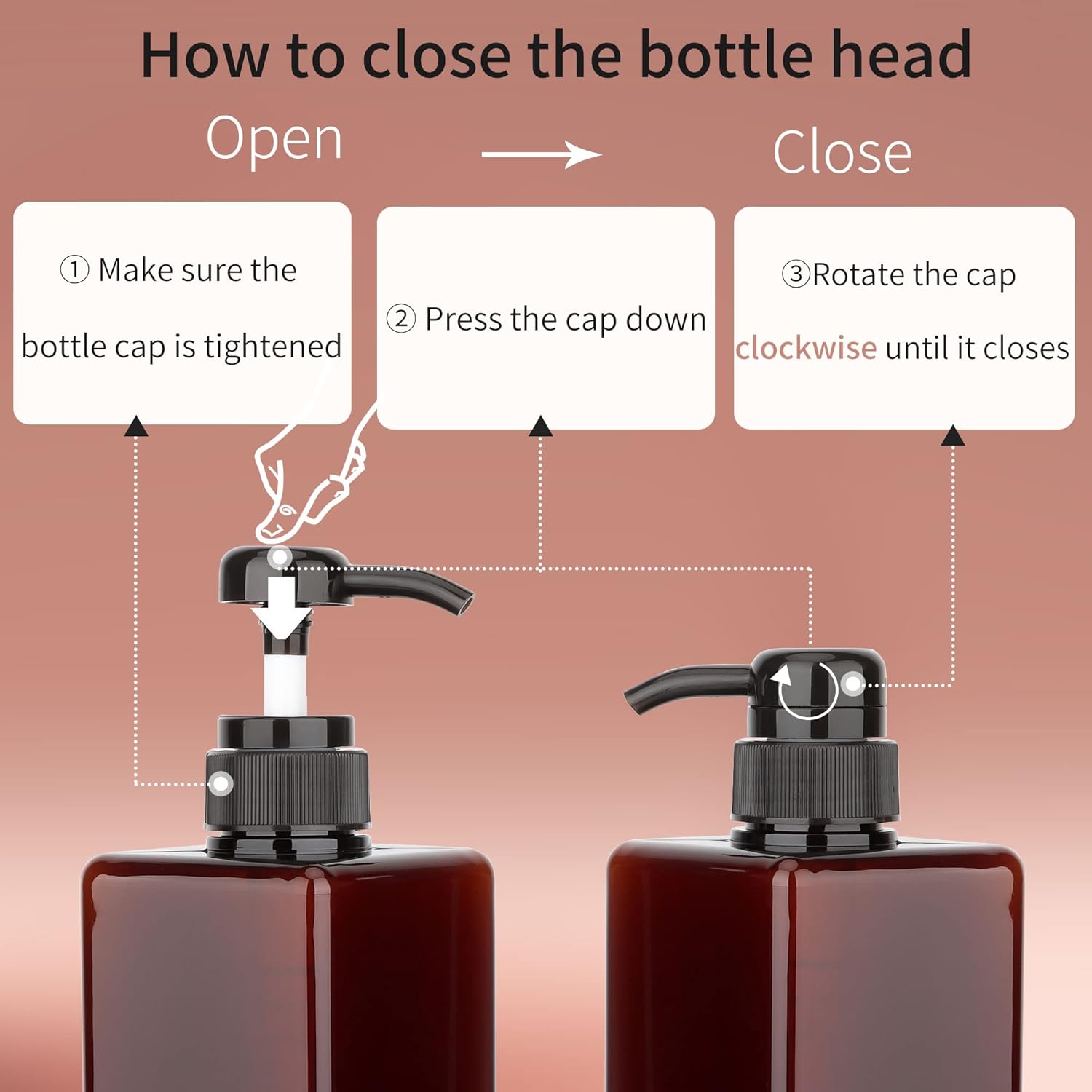 How to close the bottle head

Open

Close

① Make sure the bottle cap is tightened

② Press the cap down

③Rotate the cap clockwise until it closes