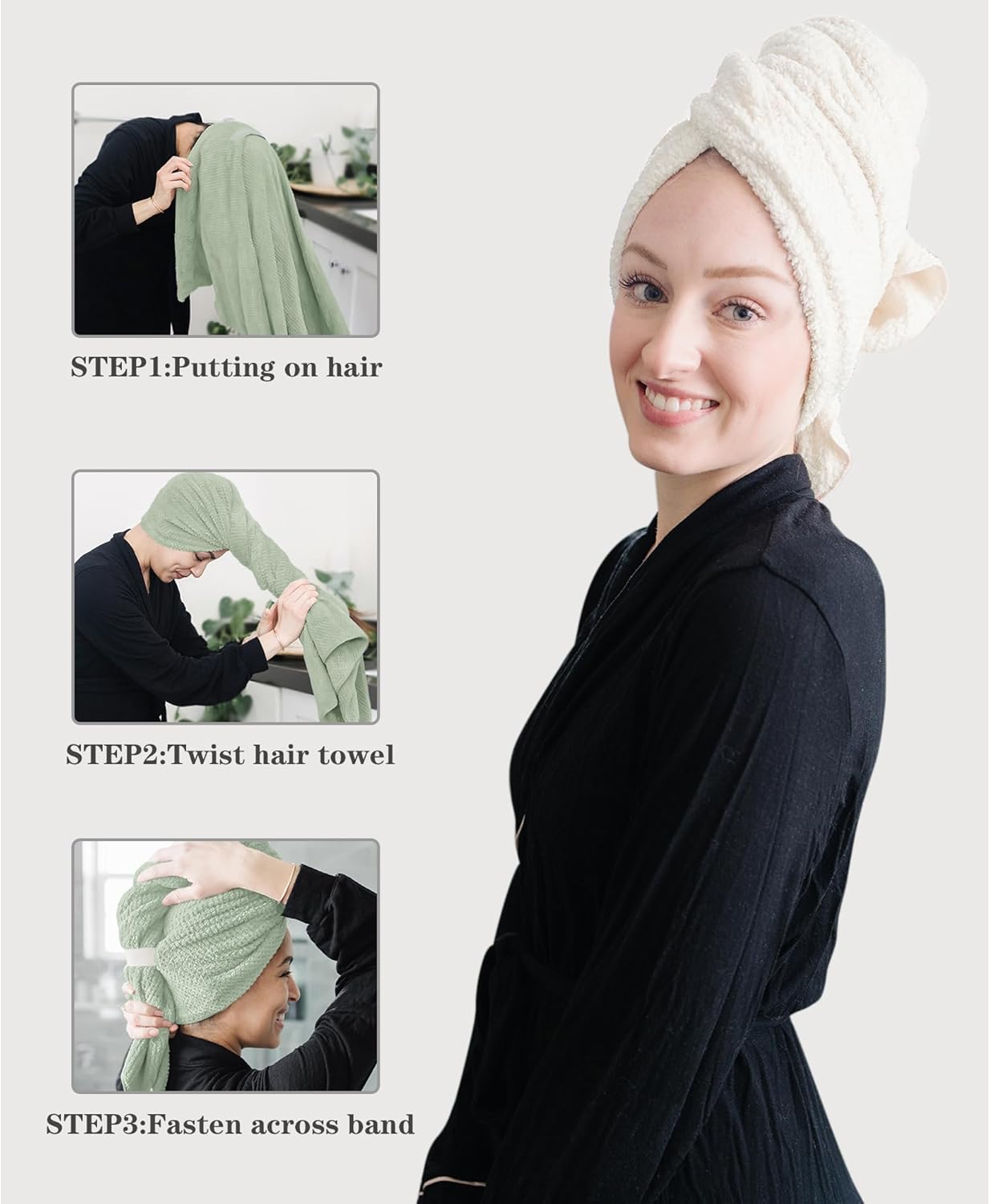 STEP1:Putting on hair

STEP2:Twist hair towel

STEP3:Fasten across band