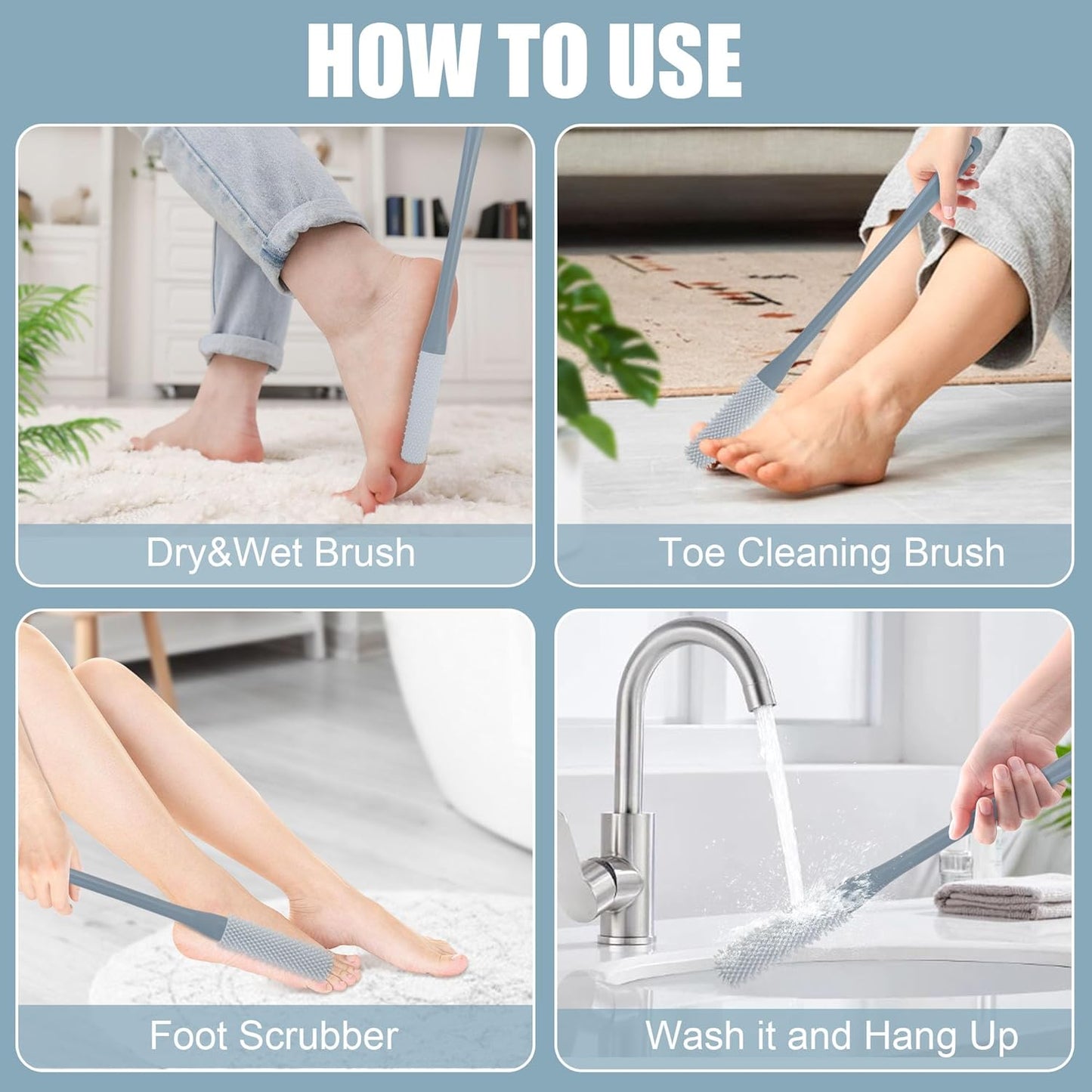 HOW TO USE

Dry&Wet Brush

Toe Cleaning Brush

Foot Scrubber

Wash it and Hang Up