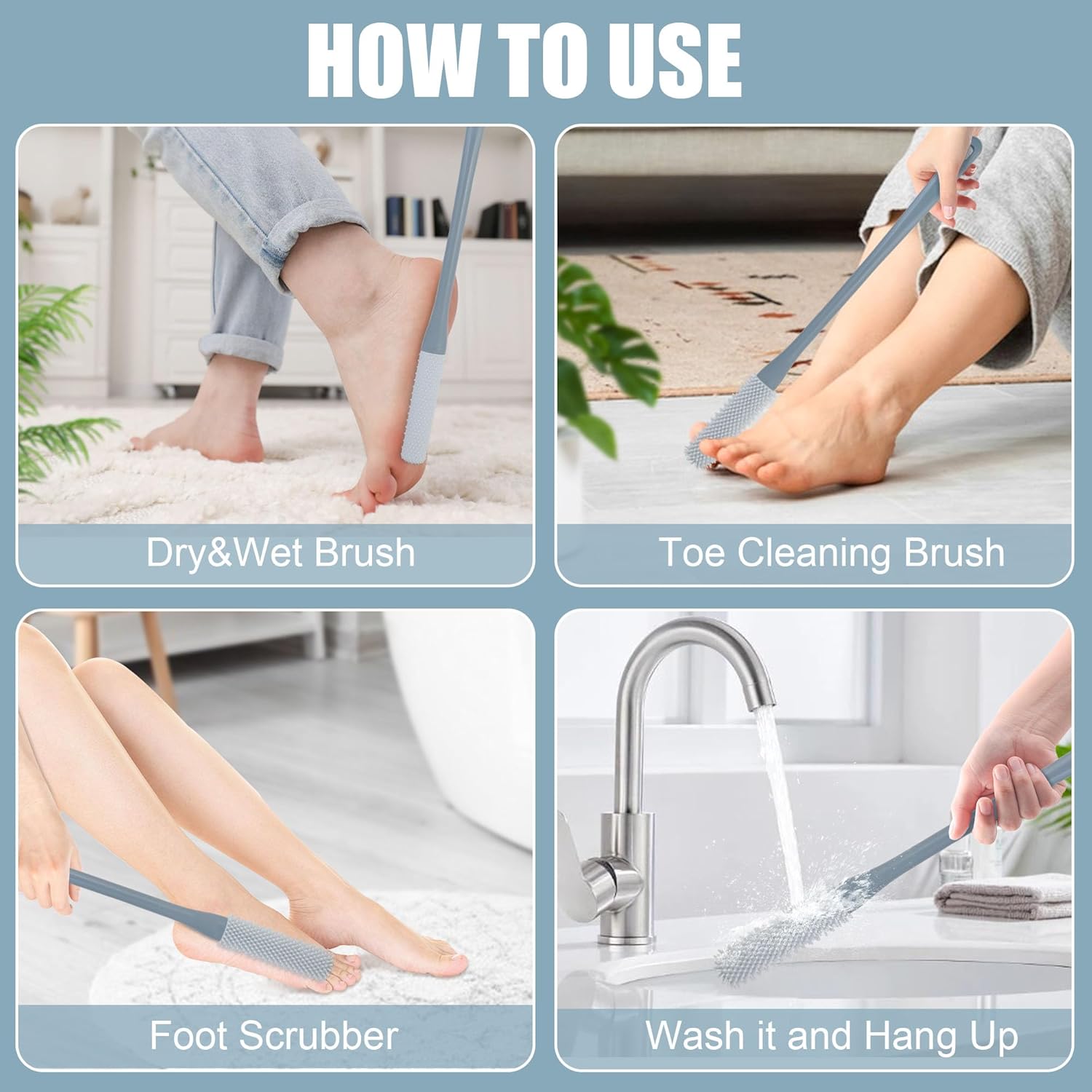 HOW TO USE

Dry&Wet Brush

Toe Cleaning Brush

Foot Scrubber

Wash it and Hang Up