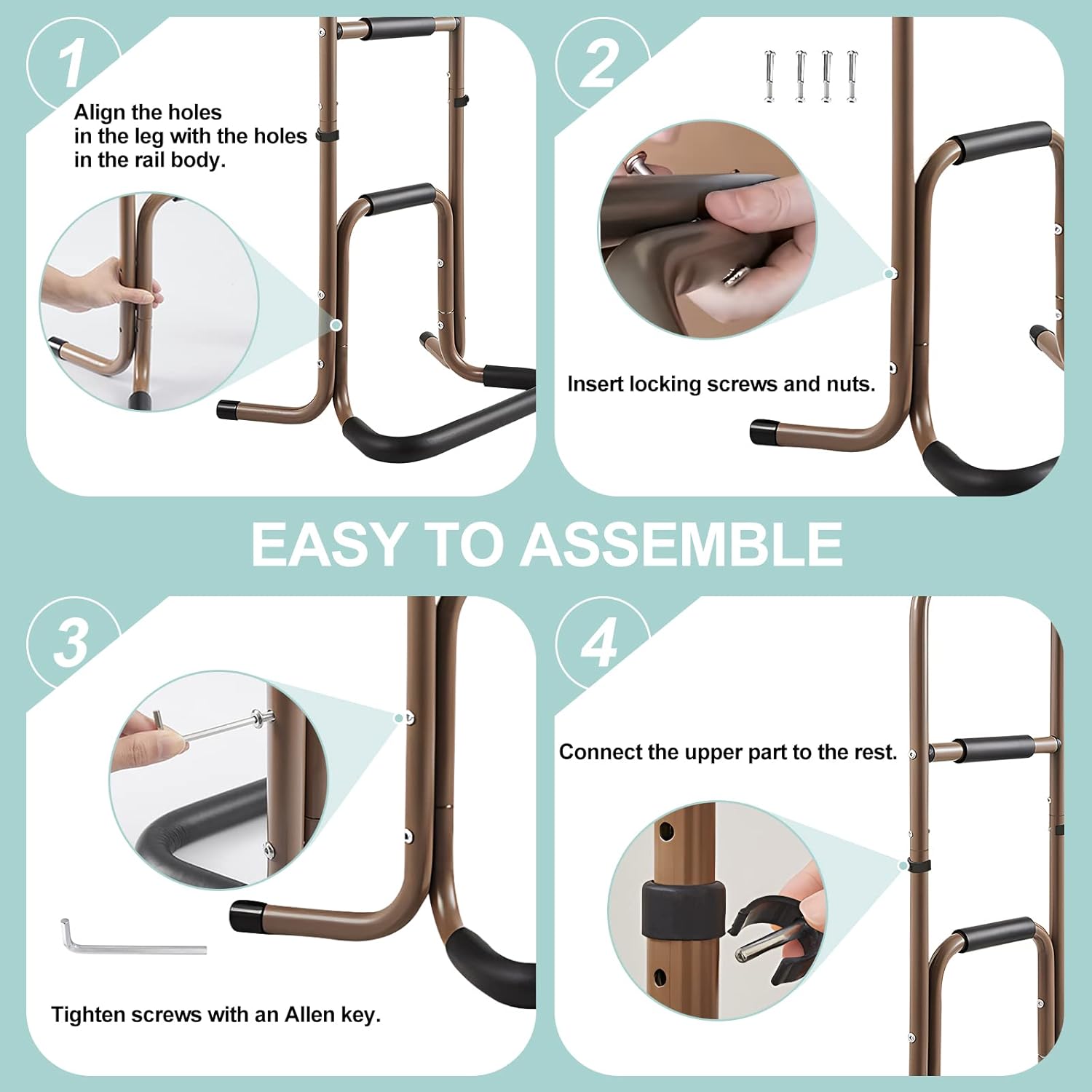 1

Align the holes in the leg with the holes in the rail body.

2

Insert locking screws and nuts.

EASY TO ASSEMBLE

3

Tighten screws with an Allen key.

4

Connect the upper part to the rest.