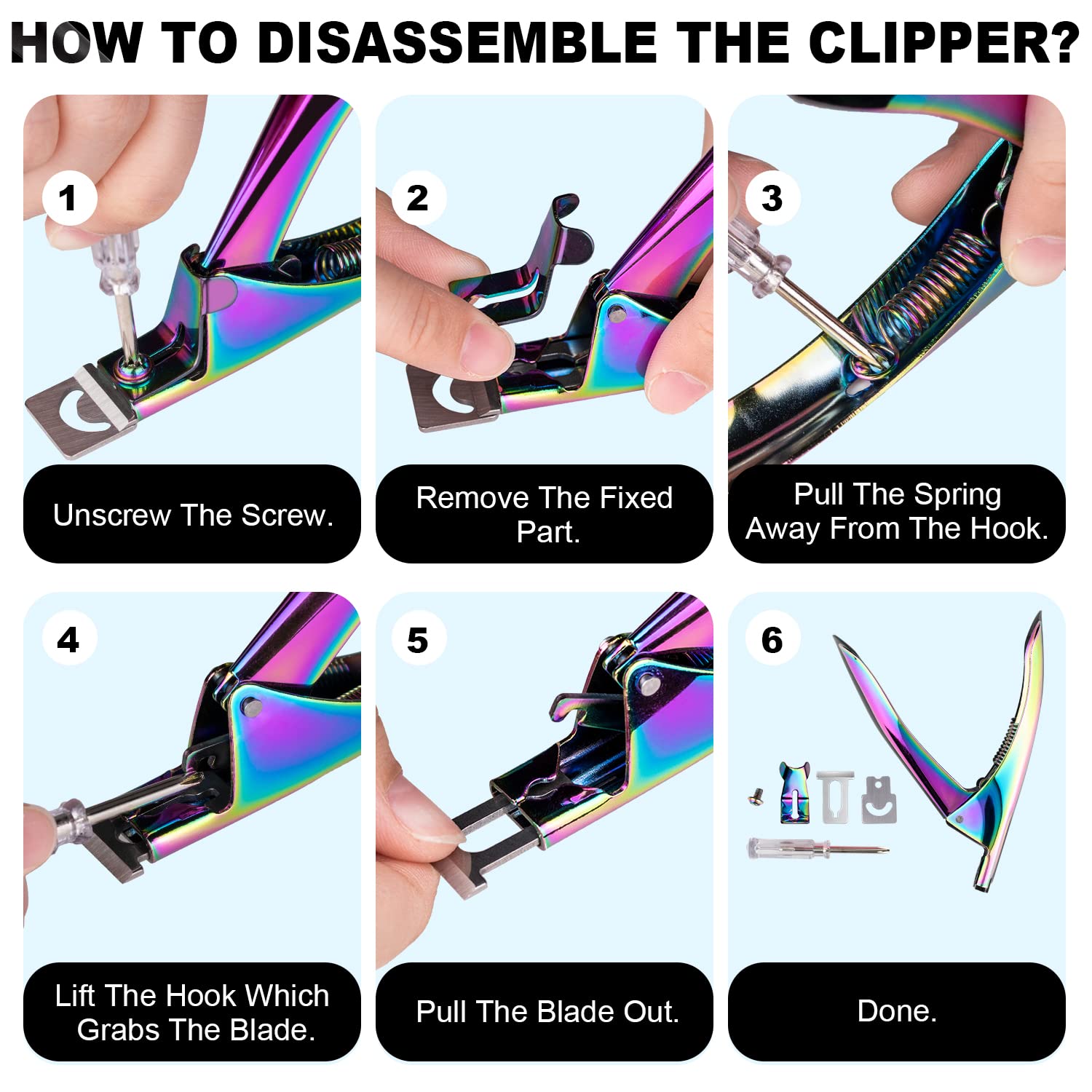 HOW TO DISASSEMBLE THE CLIPPER?

1

Unscrew The Screw.

2

Remove The Fixed Part.

3

Pull The Spring Away From The Hook.

4

Lift The Hook Which Grabs The Blade.

5

Pull The Blade Out.

6

Done.