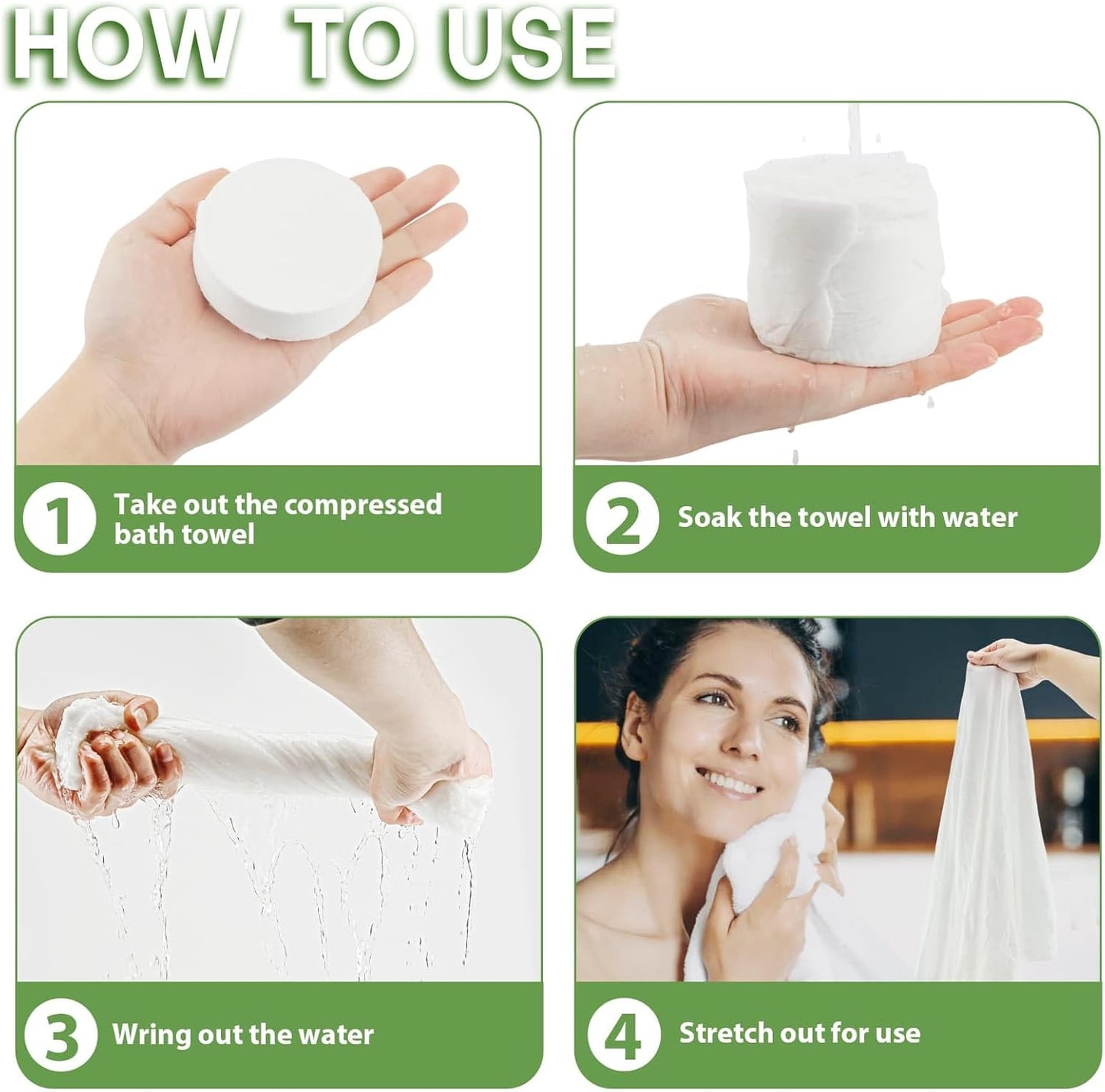 HOW TO USE

1 Take out the compressed bath towel

2 Soak the towel with water

3 Wring out the water

4 Stretch out for use