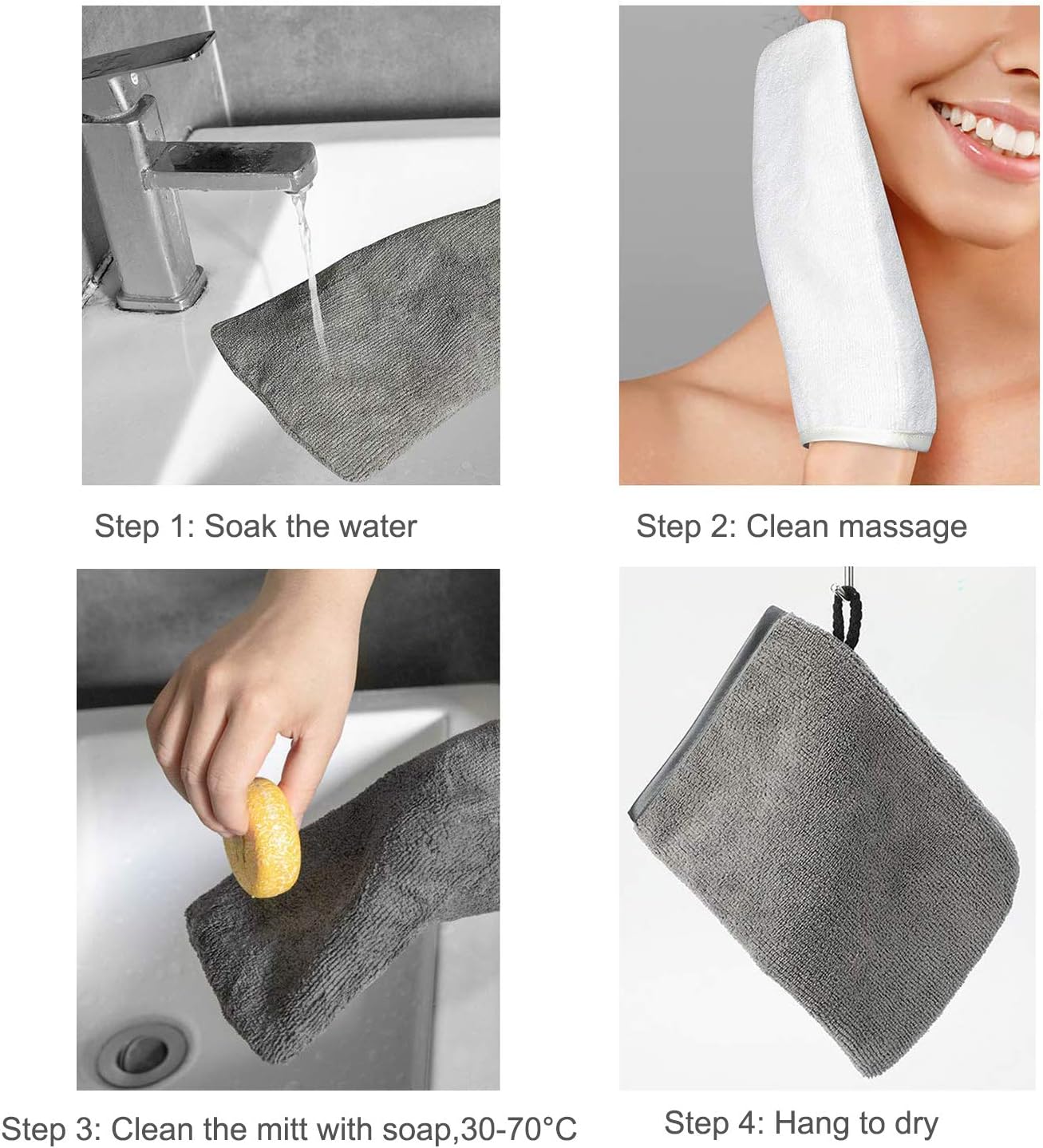 Step 1: Soak the water

Step 2: Clean massage

Step 3: Clean the mitt with soap,30-70°C

Step 4: Hang to dry