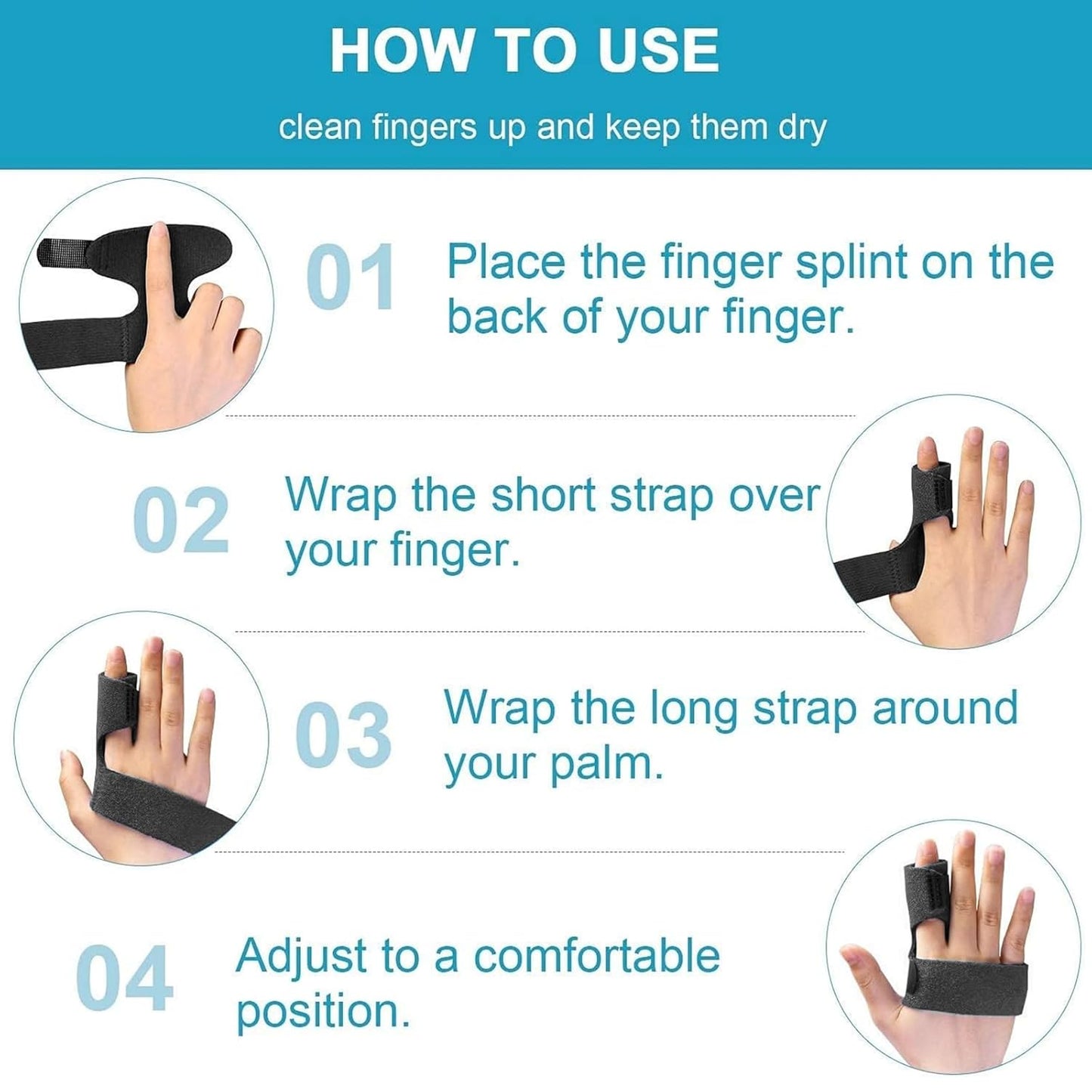 HOW TO USE

clean fingers up and keep them dry

01 Place the finger splint on the back of your finger.

02 Wrap the short strap over your finger.

03 Wrap the long strap around your palm.

04 Adjust to a comfortable position.