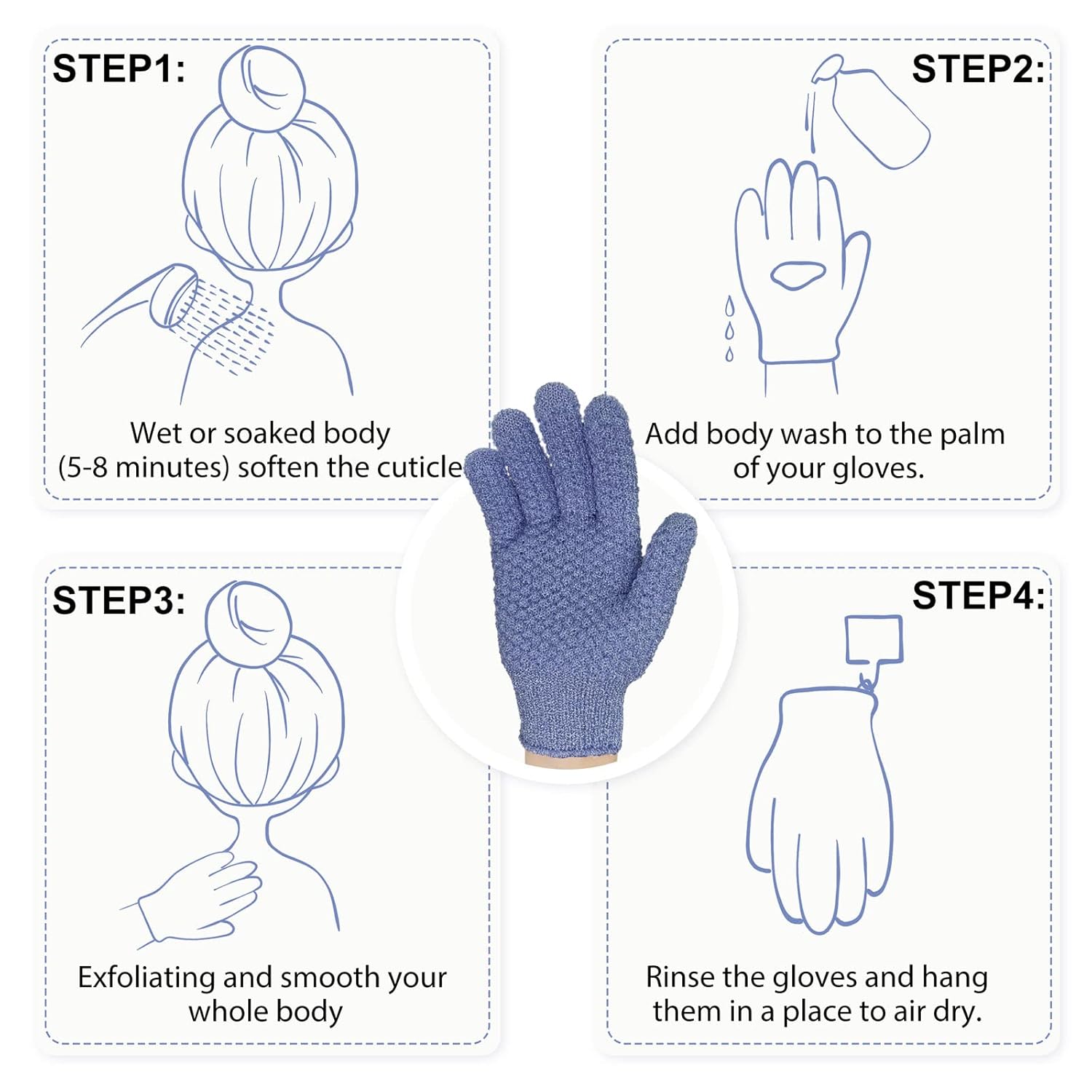 STEP1:

Wet or soaked body (5-8 minutes) soften the cuticle

STEP2:

Add body wash to the palm of your gloves.

STEP3:

Exfoliating and smooth your whole body

STEP4:

Rinse the gloves and hang them in a place to air dry.