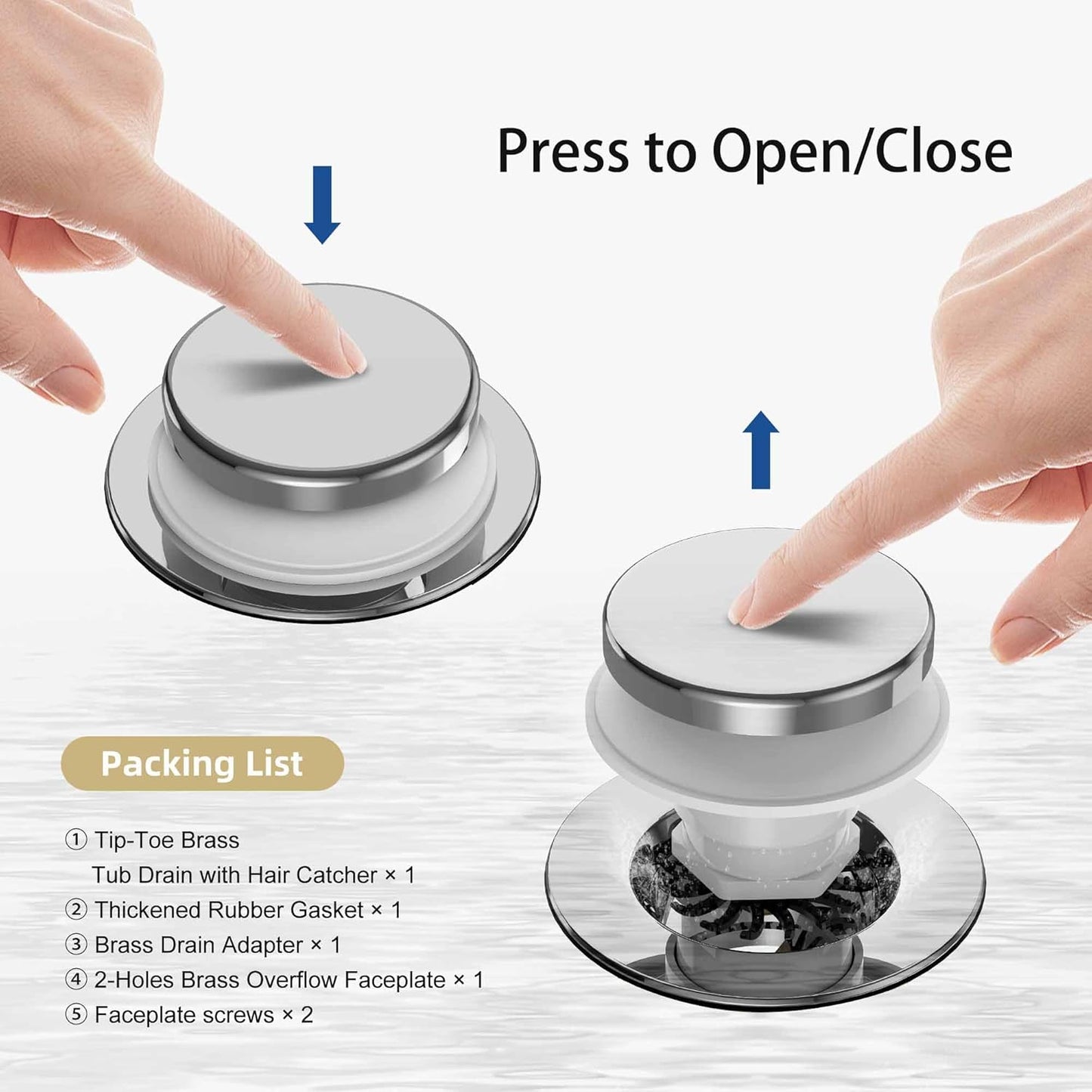 Press to Open/Close

Packing List

① Tip-Toe Brass Tub Drain with Hair Catcher × 1
② Thickened Rubber Gasket × 1
③ Brass Drain Adapter × 1
④ 2-Holes Brass Overflow Faceplate × 1
⑤ Faceplate screws × 2