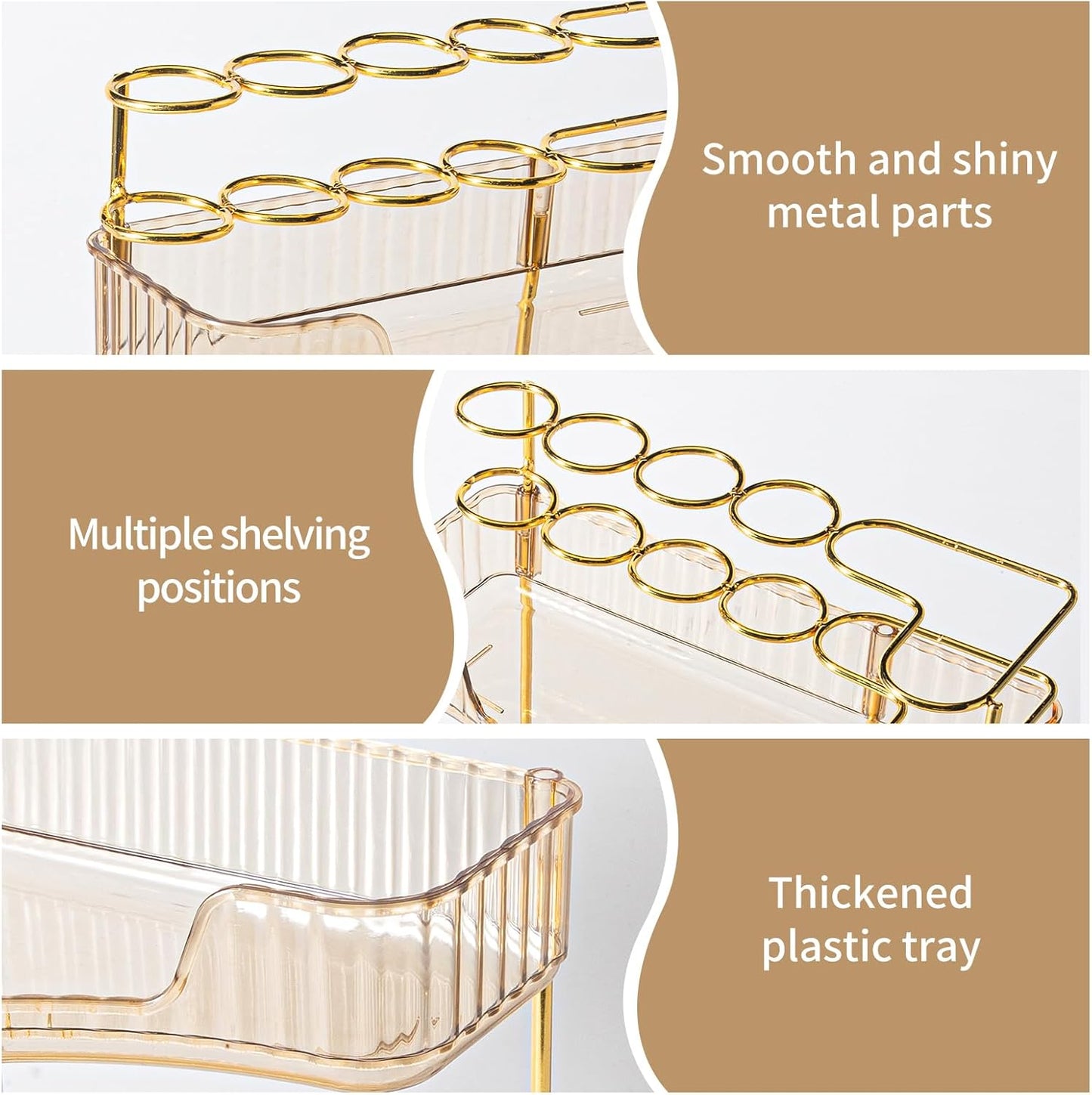 Smooth and shiny metal parts

Multiple shelving positions

Thickened plastic tray