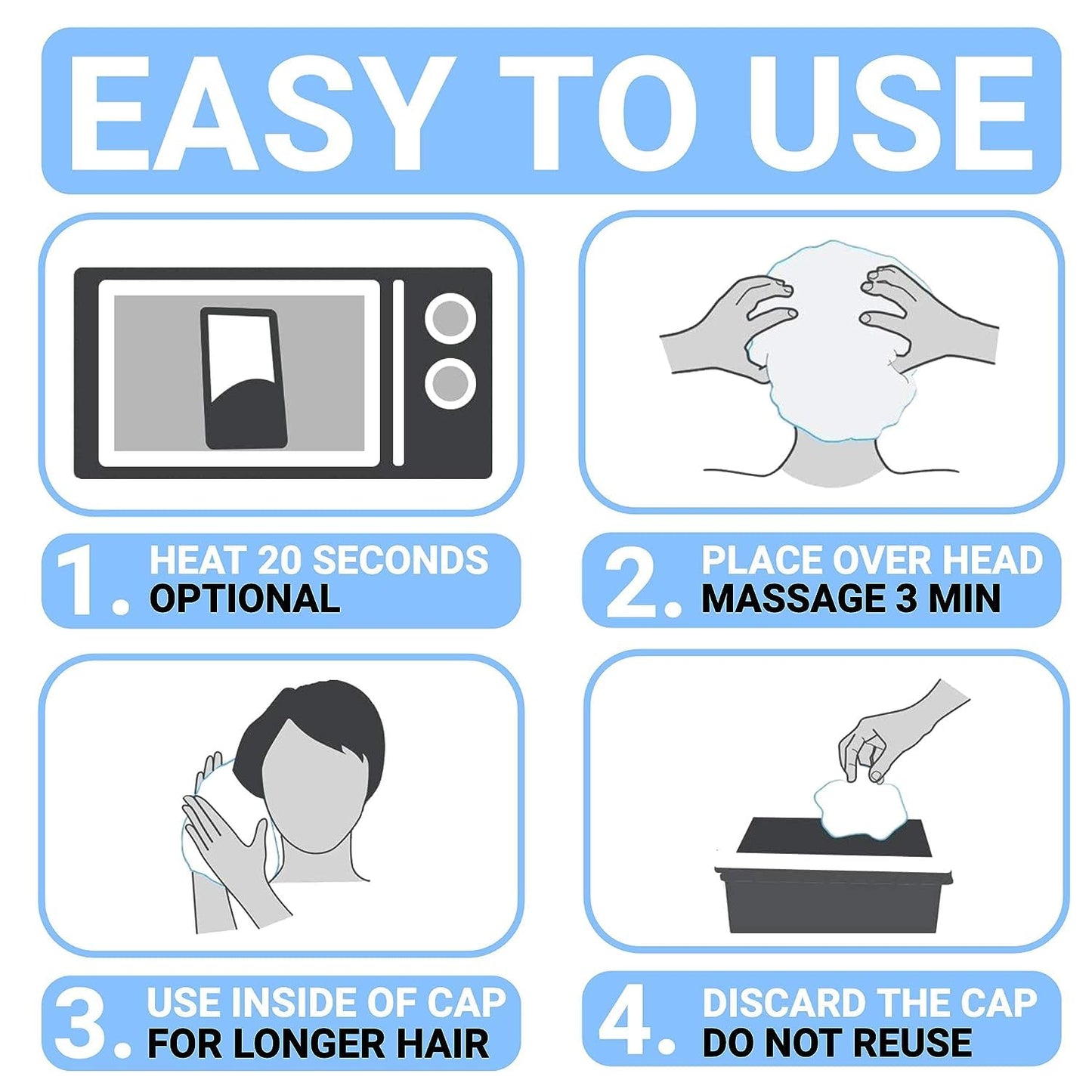 EASY TO USE

1. HEAT 20 SECONDS
OPTIONAL

2. PLACE OVER HEAD
MASSAGE 3 MIN

3. USE INSIDE OF CAP
FOR LONGER HAIR

4. DISCARD THE CAP
DO NOT REUSE