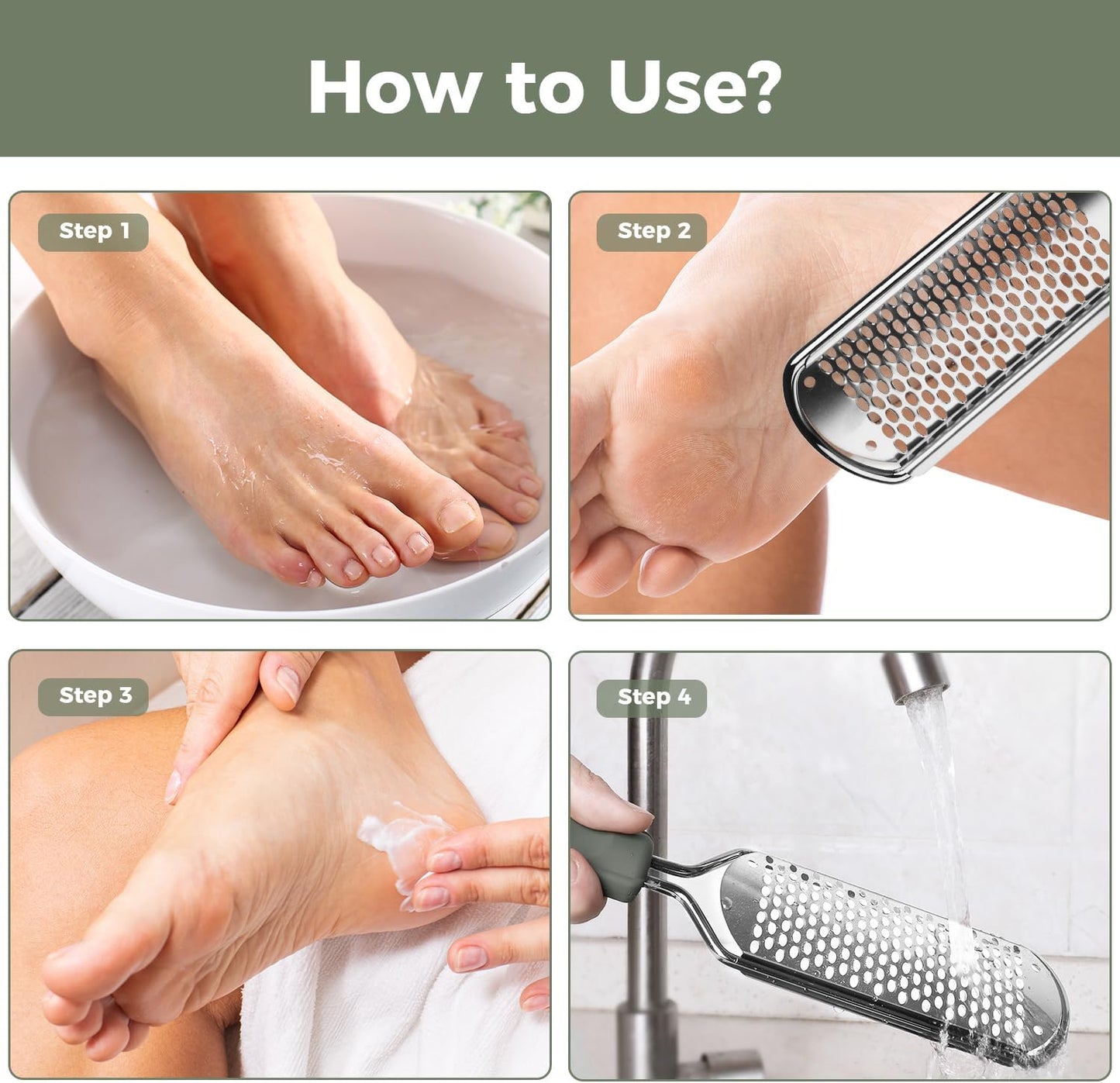 How to Use?

Step 1

Step 2

Step 3

Step 4