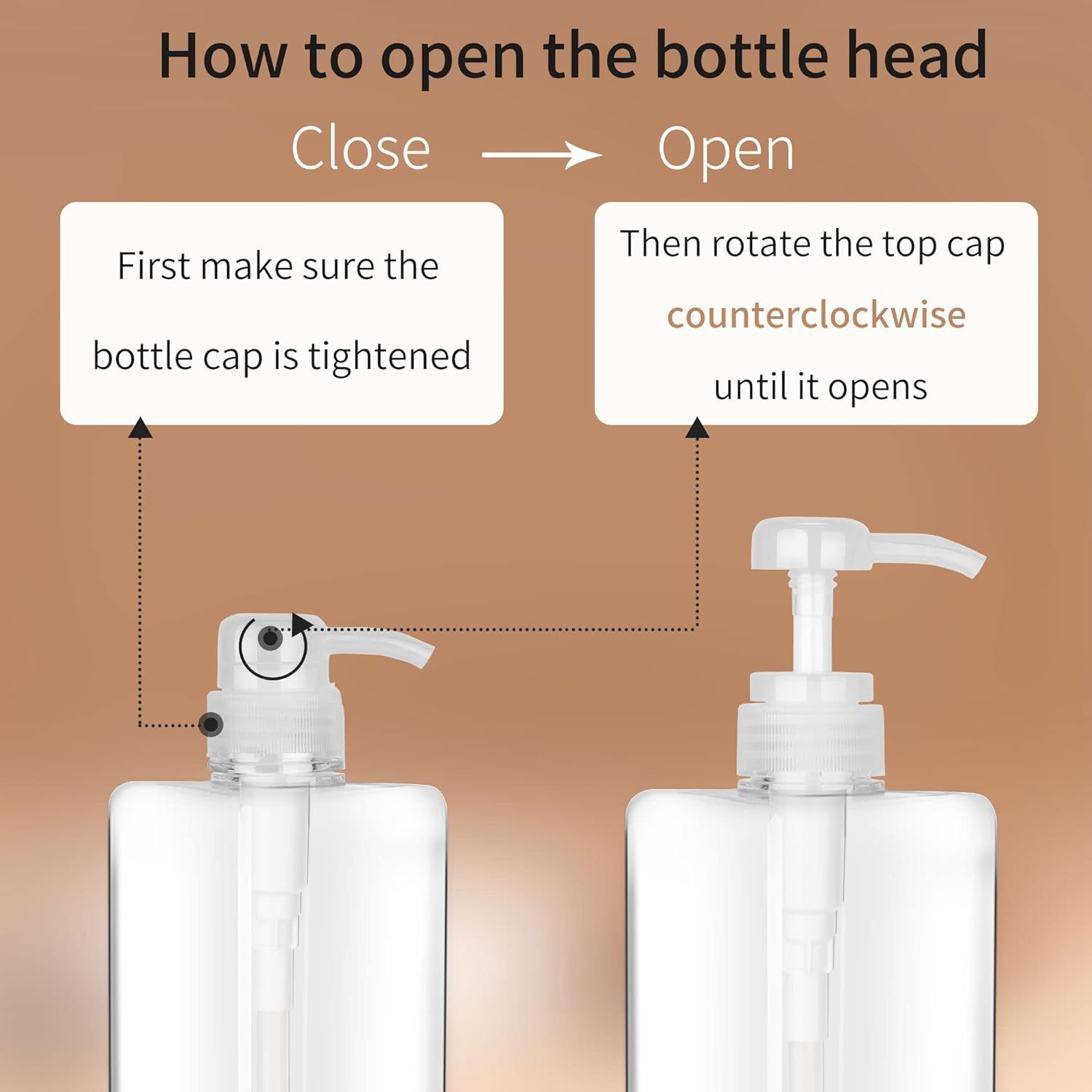 How to open the bottle head

Close → Open

First make sure the bottle cap is tightened

Then rotate the top cap counterclockwise until it opens