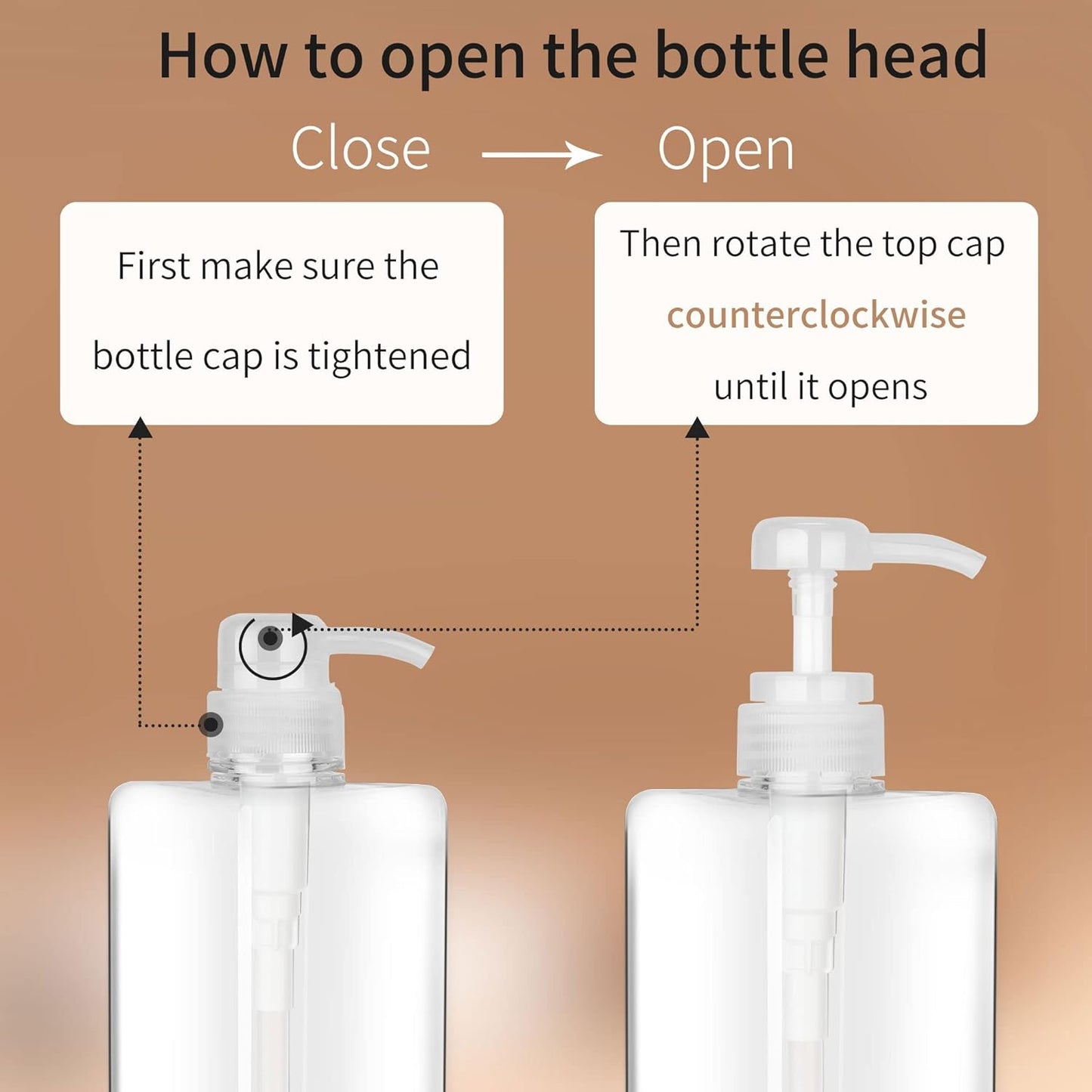 How to open the bottle head

Close → Open

First make sure the bottle cap is tightened

Then rotate the top cap counterclockwise until it opens