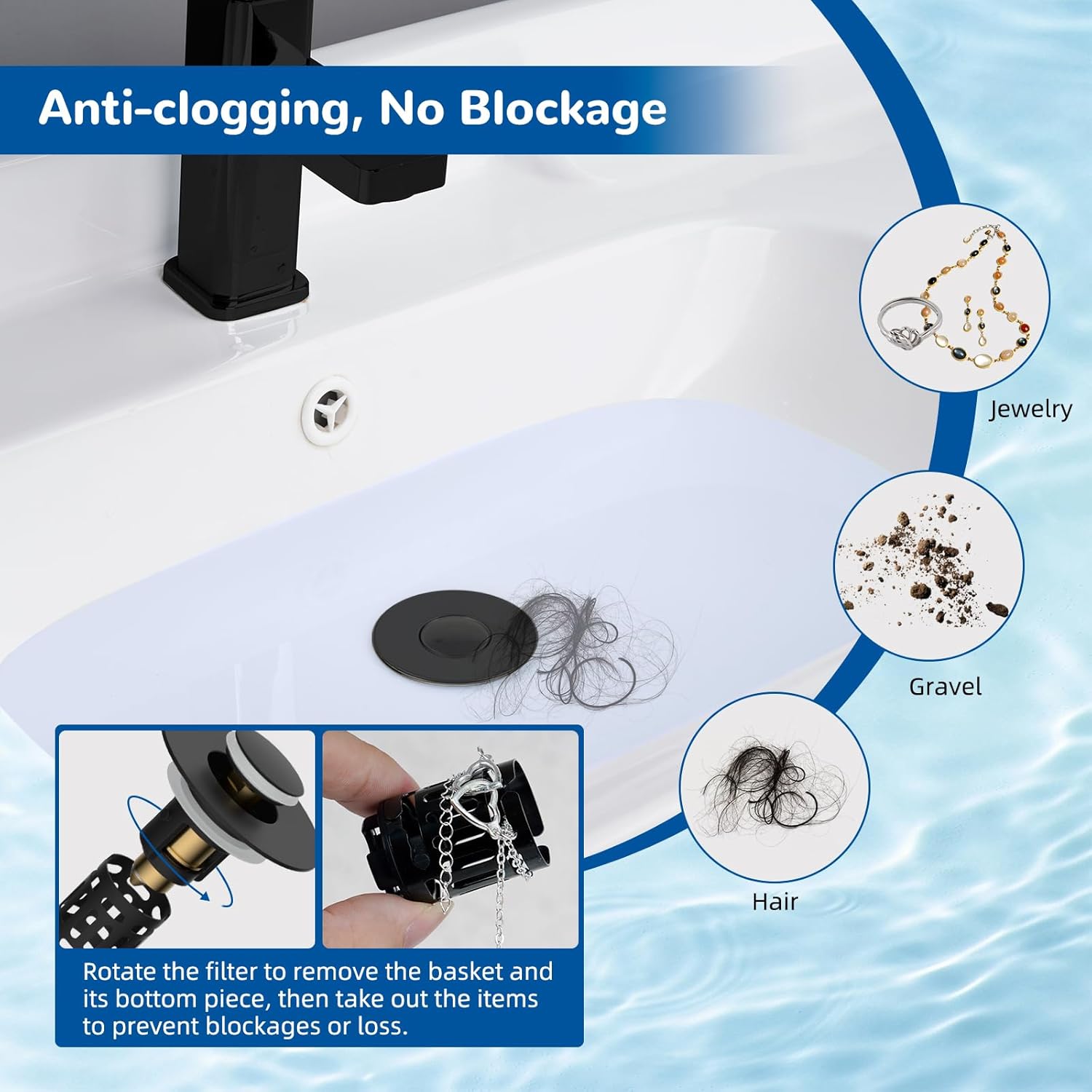 Anti-clogging, No Blockage

Jewelry

Gravel

Hair

Rotate the filter to remove the basket and its bottom piece, then take out the items to prevent blockages or loss.