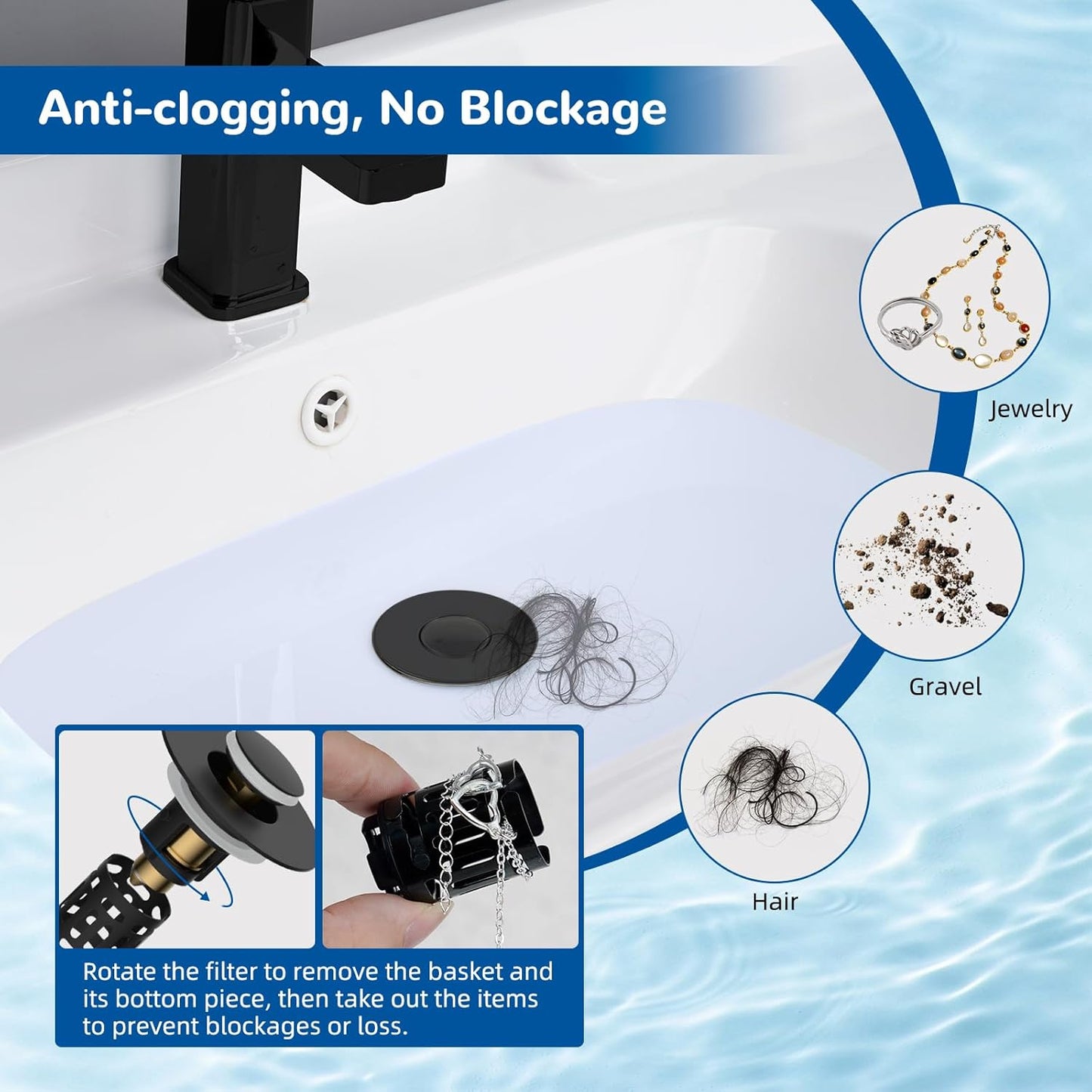 Anti-clogging, No Blockage

Jewelry

Gravel

Hair

Rotate the filter to remove the basket and its bottom piece, then take out the items to prevent blockages or loss.