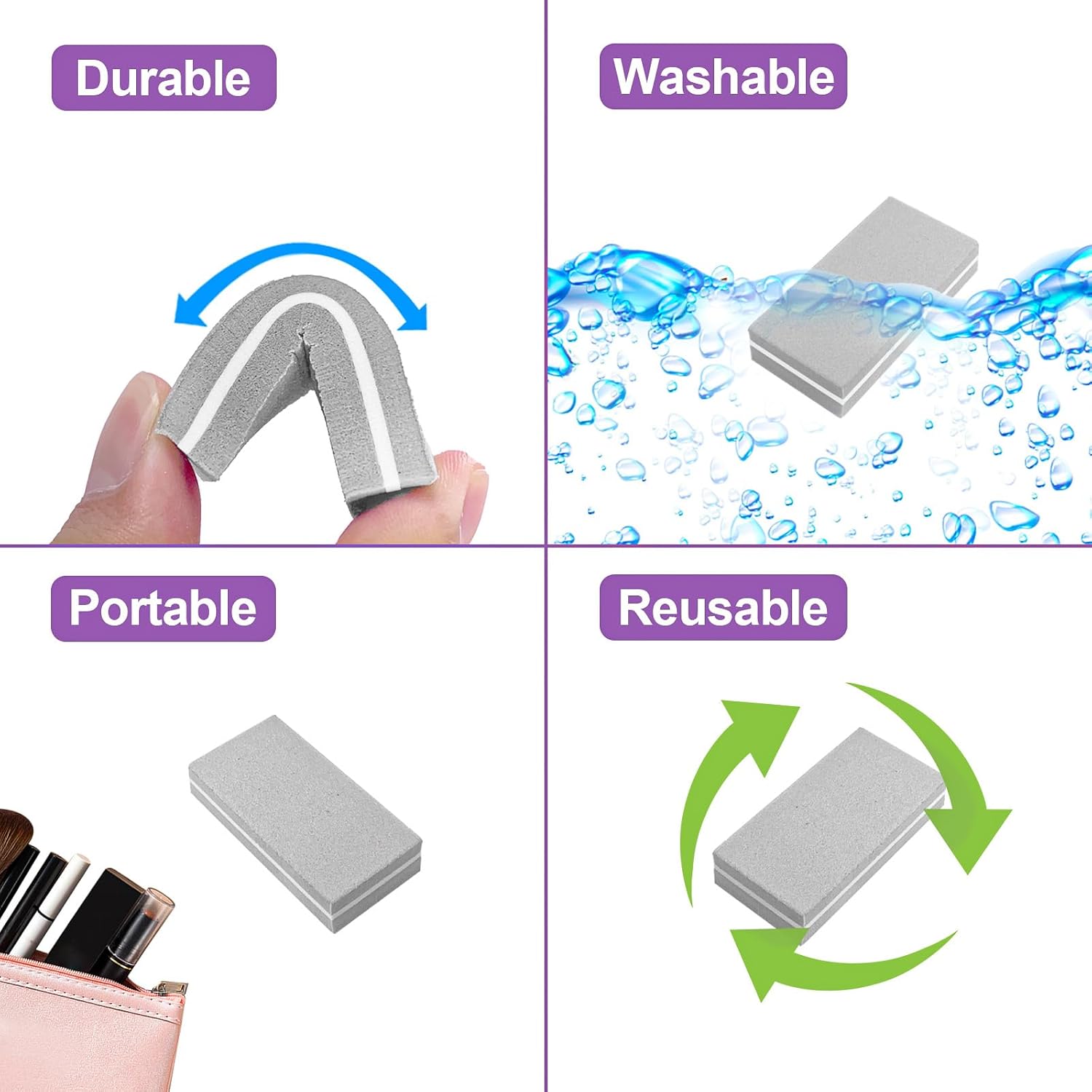 Durable

Washable

Portable

Reusable