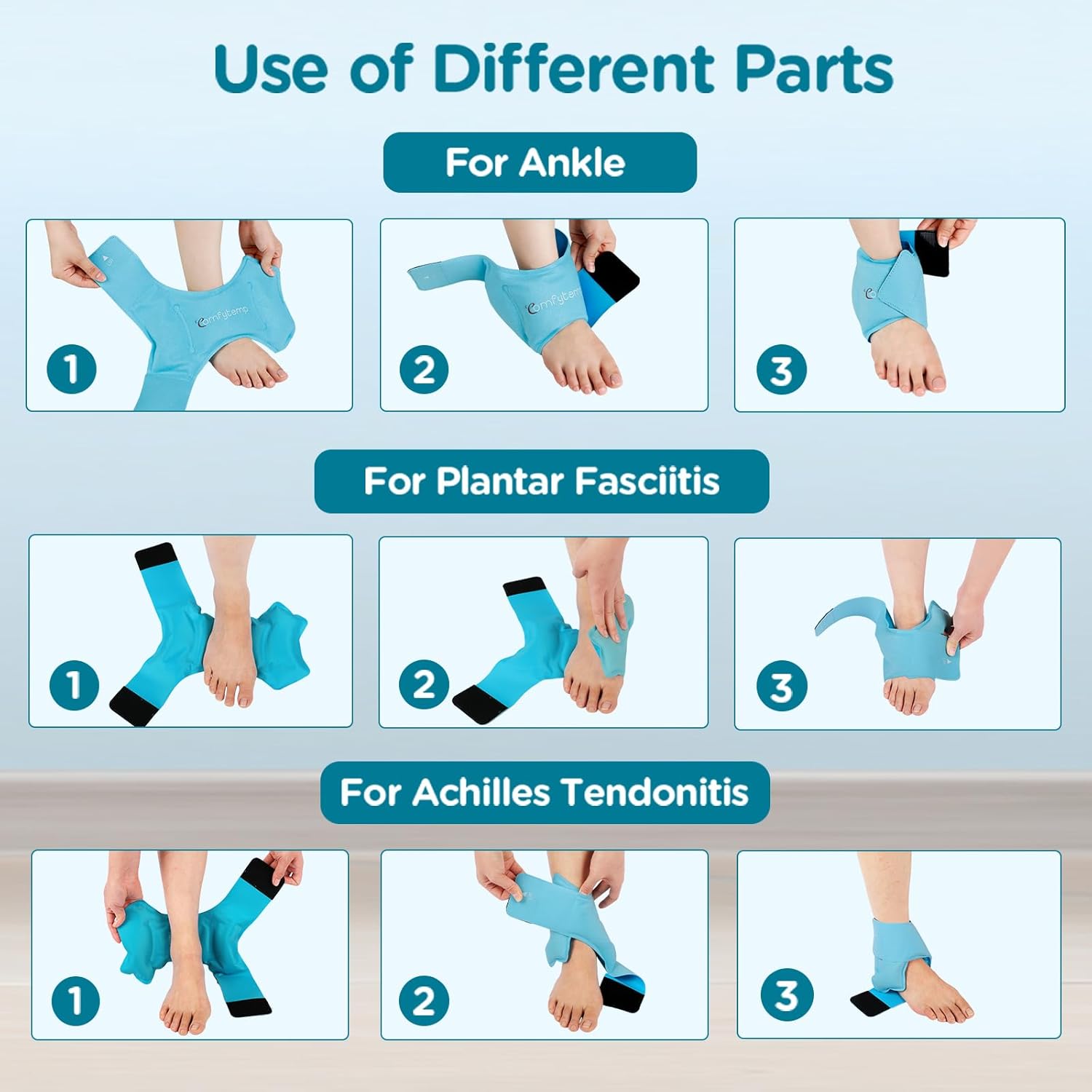 Use of Different Parts

For Ankle

comfytemp

1

comfytemp

2

3

For Plantar Fasciitis

1

2

3

For Achilles Tendonitis

1

2

3