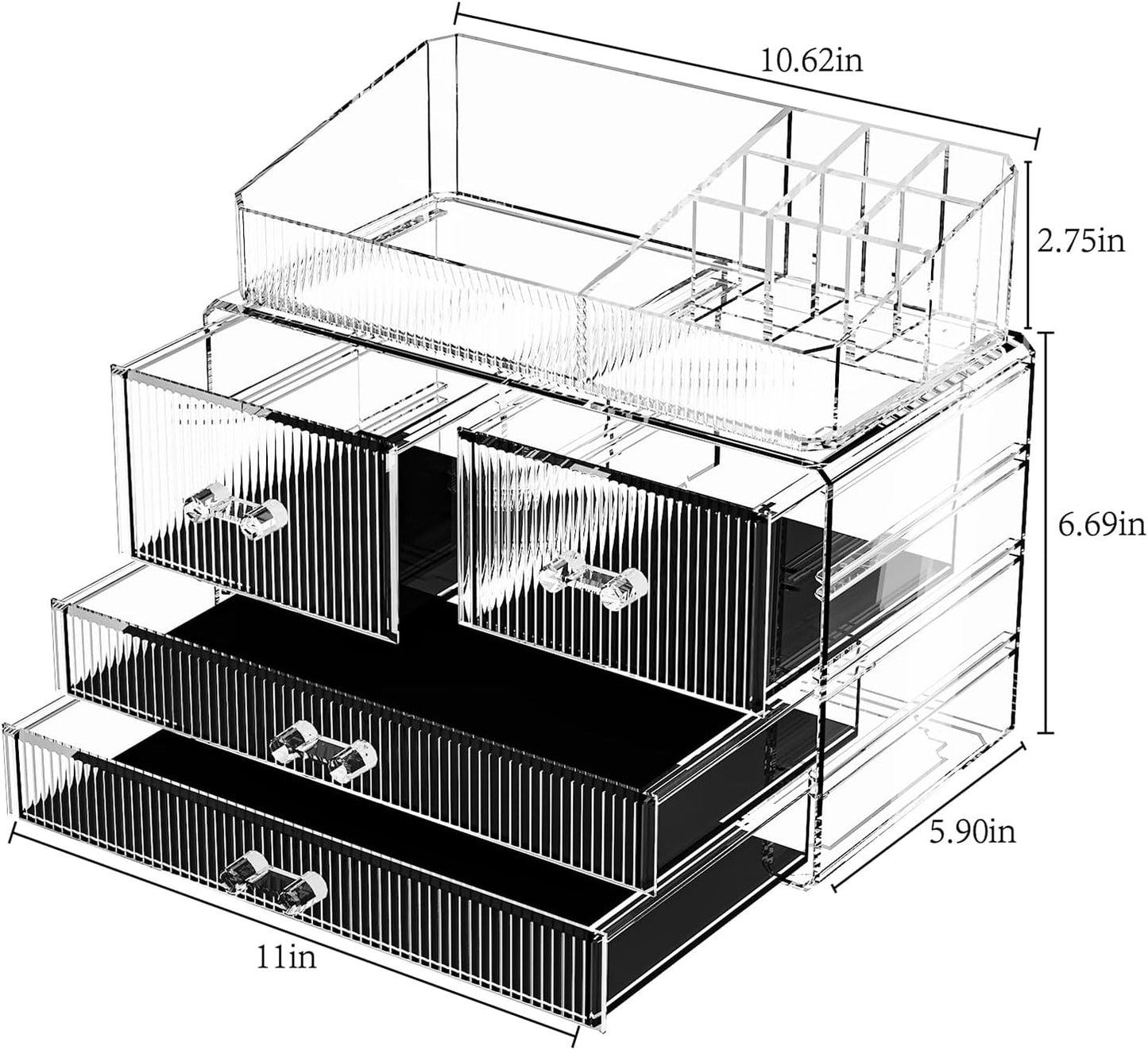 10.62in

2.75in

6.69in

5.90in

11in