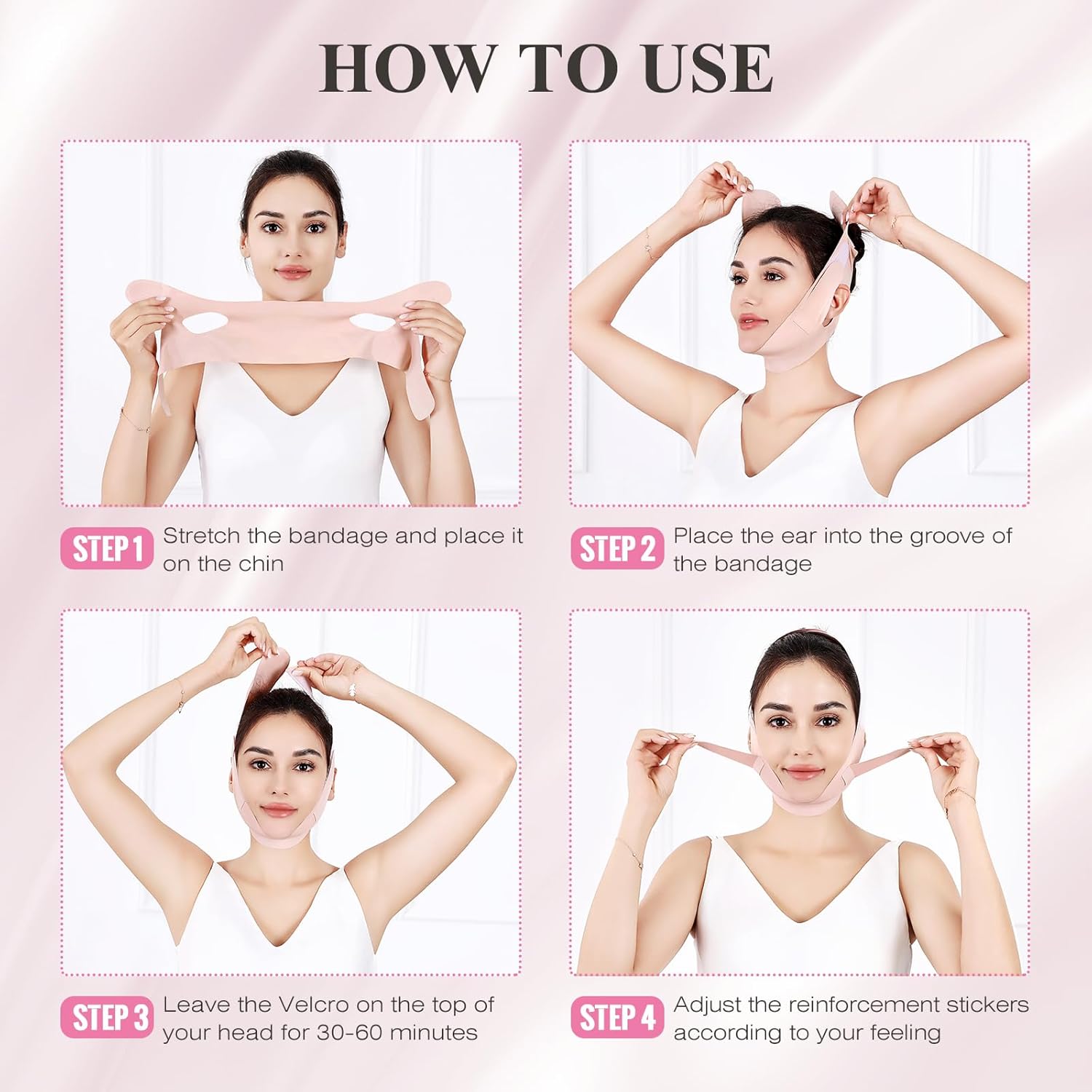 HOW TO USE

STEP 1 Stretch the bandage and place it on the chin

STEP 2 Place the ear into the groove of the bandage

STEP 3 Leave the Velcro on the top of your head for 30-60 minutes

STEP 4 Adjust the reinforcement stickers according to your feeling