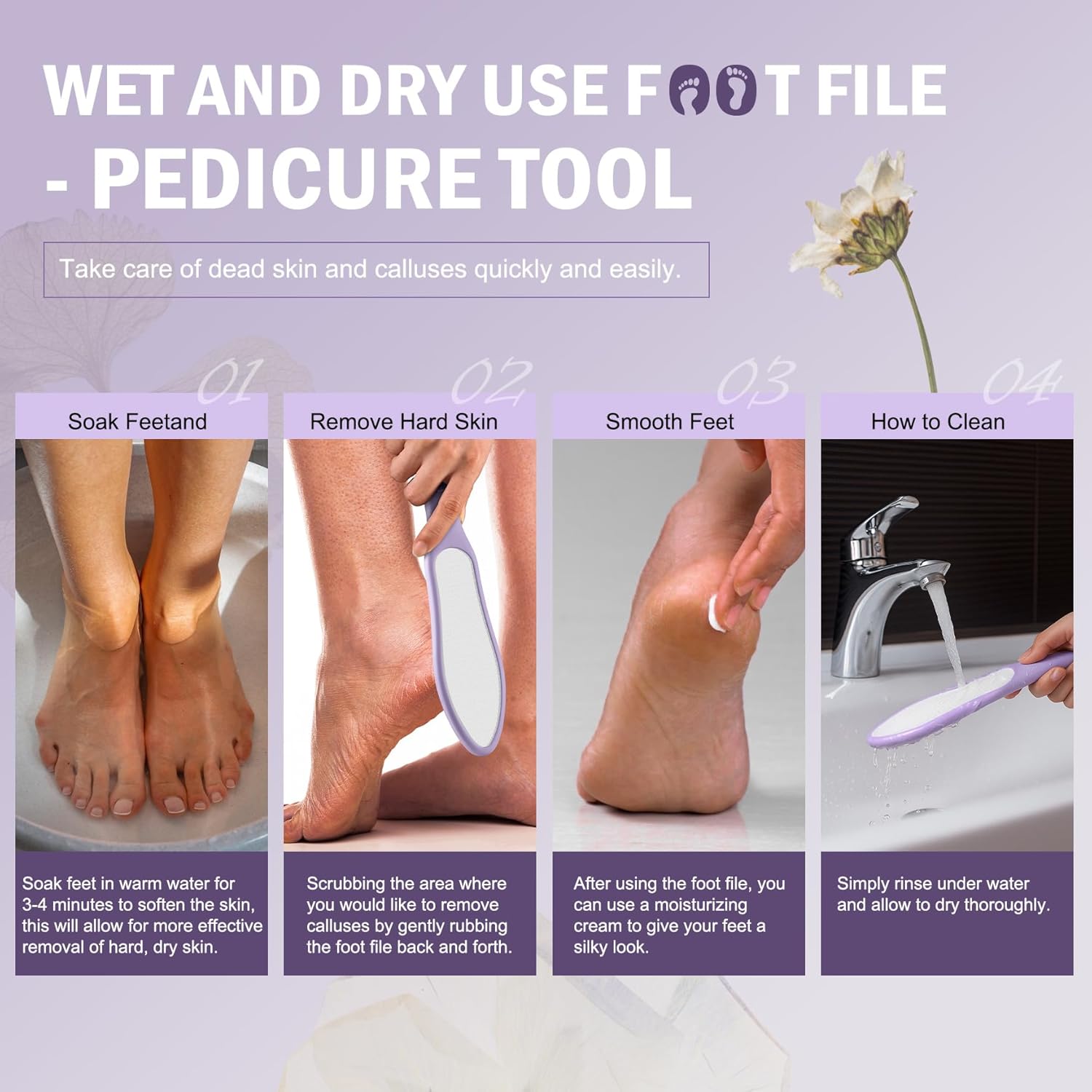 WET AND DRY USE FOOT FILE - PEDICURE TOOL

Take care of dead skin and calluses quickly and easily.

01
Soak Feetand

Soak feet in warm water for 3-4 minutes to soften the skin, this will allow for more effective removal of hard, dry skin.

02
Remove Hard Skin

Scrubbing the area where you would like to remove calluses by gently rubbing the foot file back and forth.

03
Smooth Feet

After using the foot file, you can use a moisturizing cream to give your feet a silky look.

04
How to Clean

Simply rinse under water and allow to dry thoroughly.