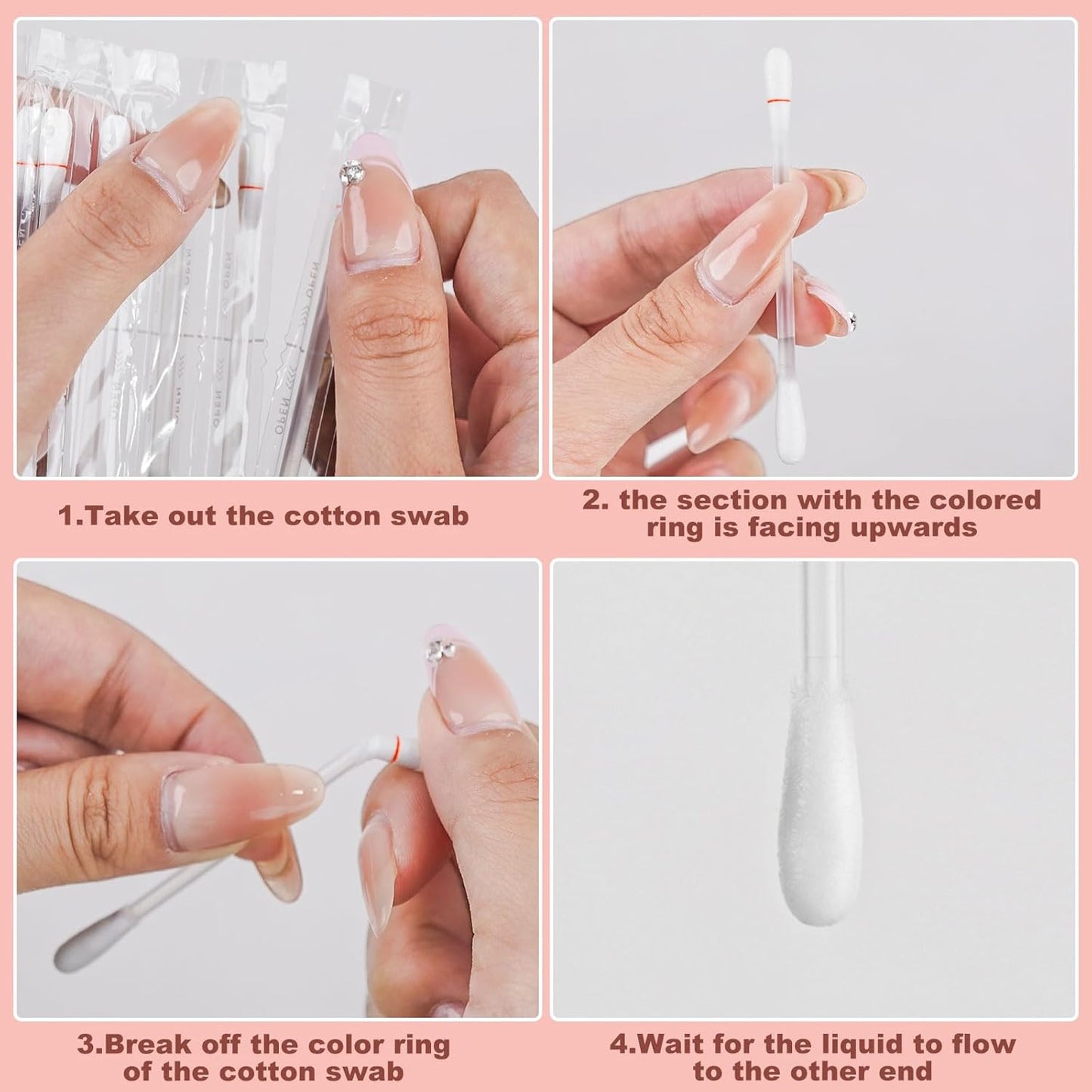 OPEN OPEN OPEN OPEN

1.Take out the cotton swab

2. the section with the colored ring is facing upwards

3.Break off the color ring of the cotton swab

4.Wait for the liquid to flow to the other end