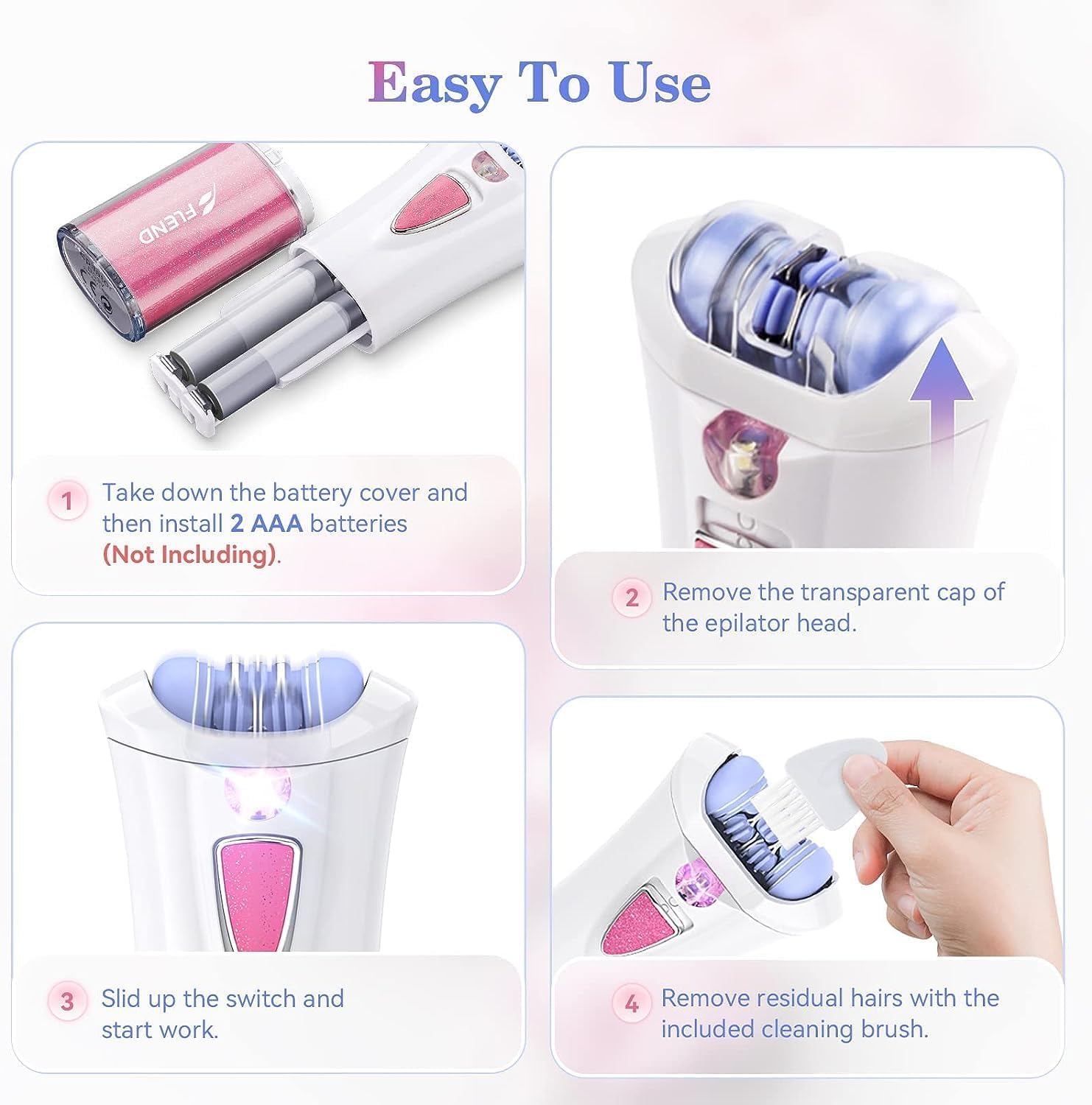 Easy To Use

FLEND

1 Take down the battery cover and then install 2 AAA batteries (Not Including).

2 Remove the transparent cap of the epilator head.

3 Slid up the switch and start work.

4 Remove residual hairs with the included cleaning brush.