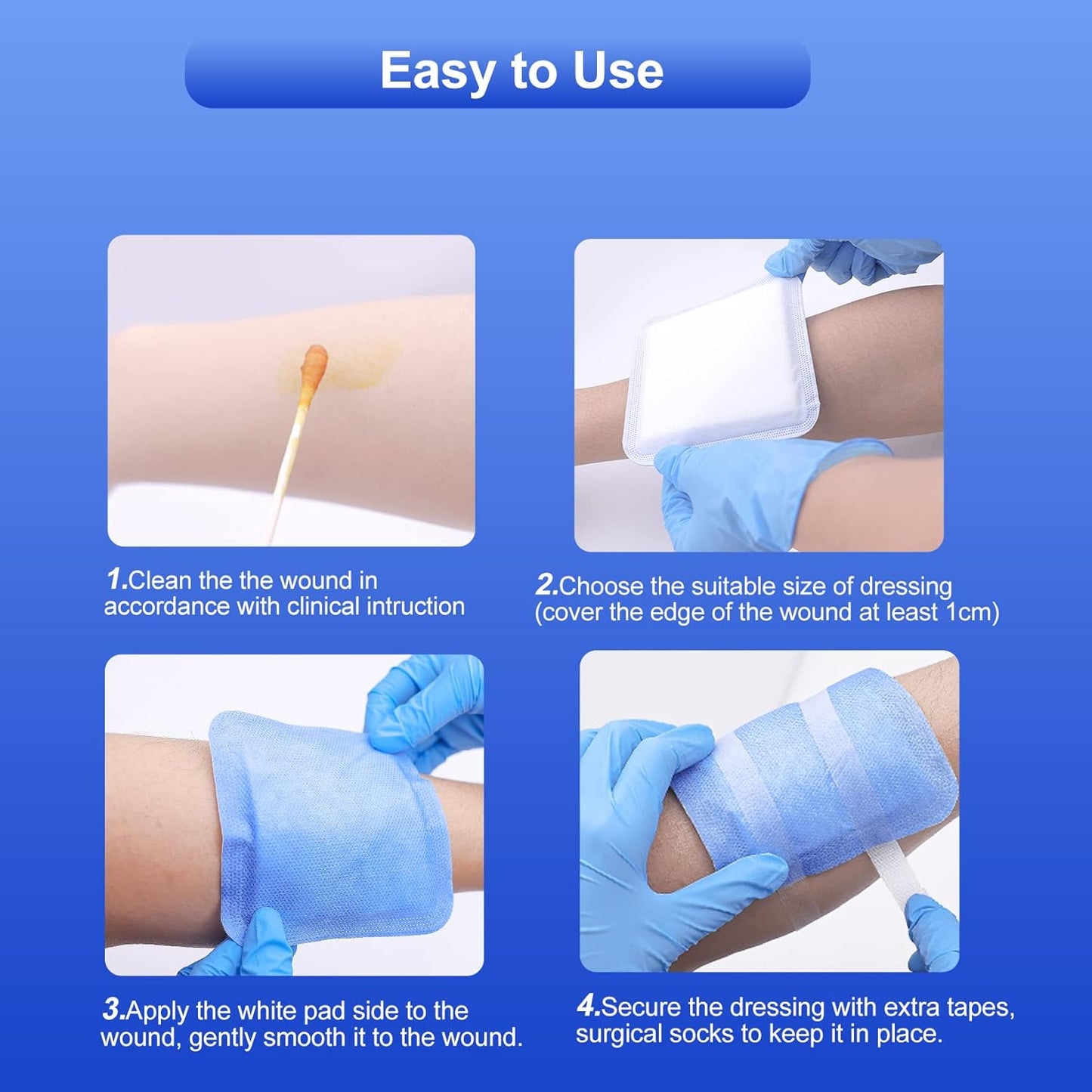 Easy to Use

1.Clean the the wound in accordance with clinical intruction

2.Choose the suitable size of dressing (cover the edge of the wound at least 1cm)

3.Apply the white pad side to the wound, gently smooth it to the wound.

4.Secure the dressing with extra tapes, surgical socks to keep it in place.