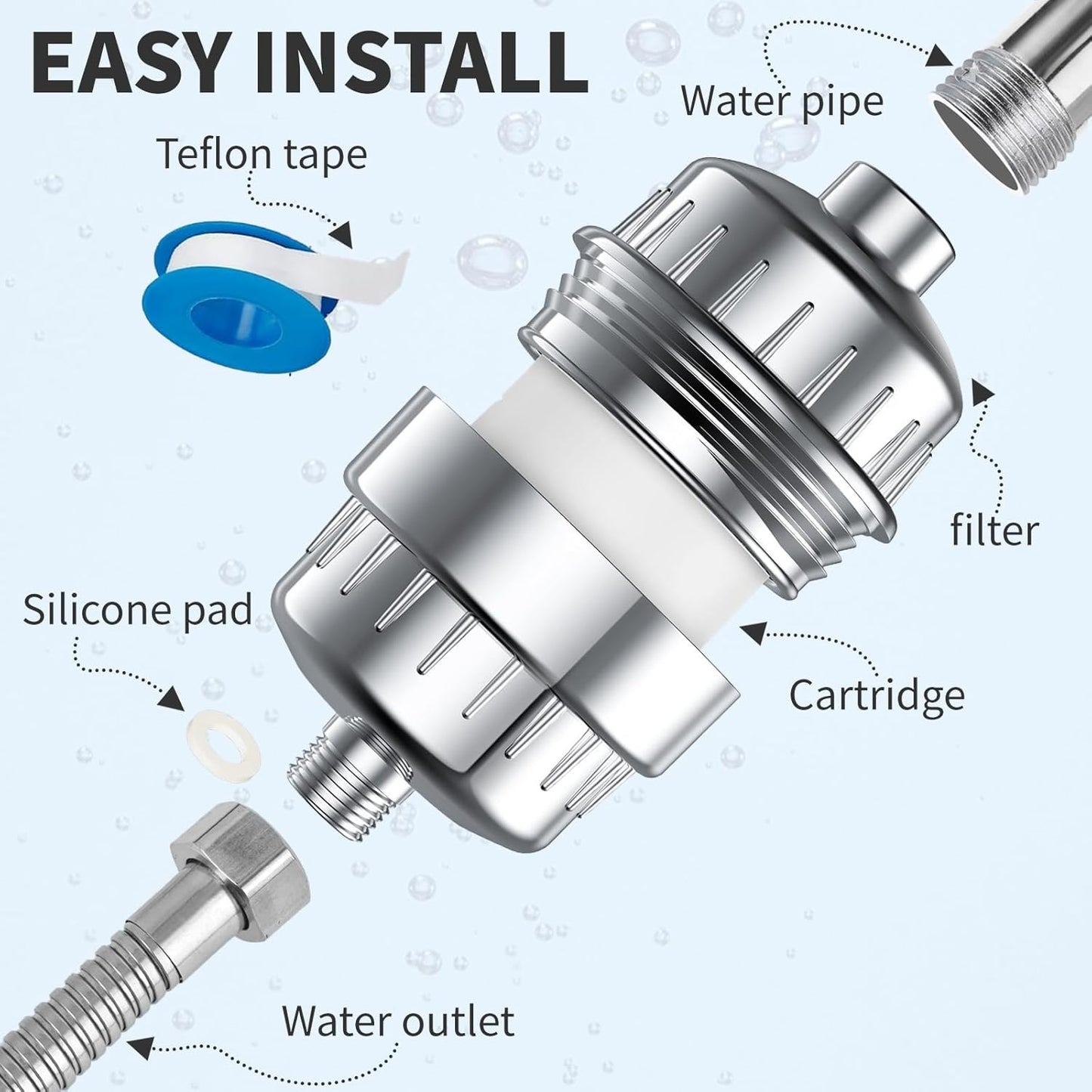 EASY INSTALL

Water pipe

Teflon tape

filter

Silicone pad

Cartridge

Water outlet