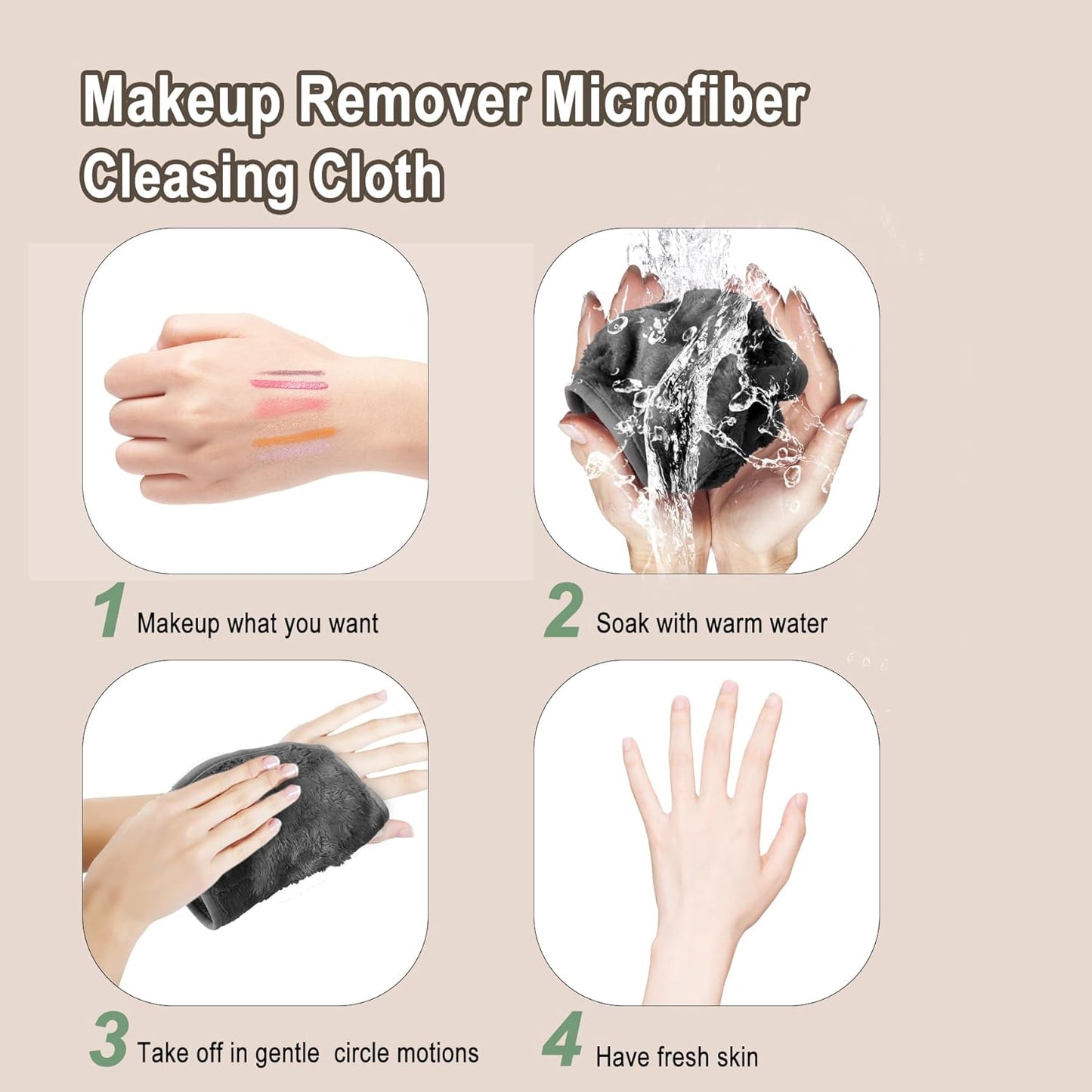 Makeup Remover Microfiber Cleasing Cloth

1 Makeup what you want

2 Soak with warm water

3 Take off in gentle circle motions

4 Have fresh skin