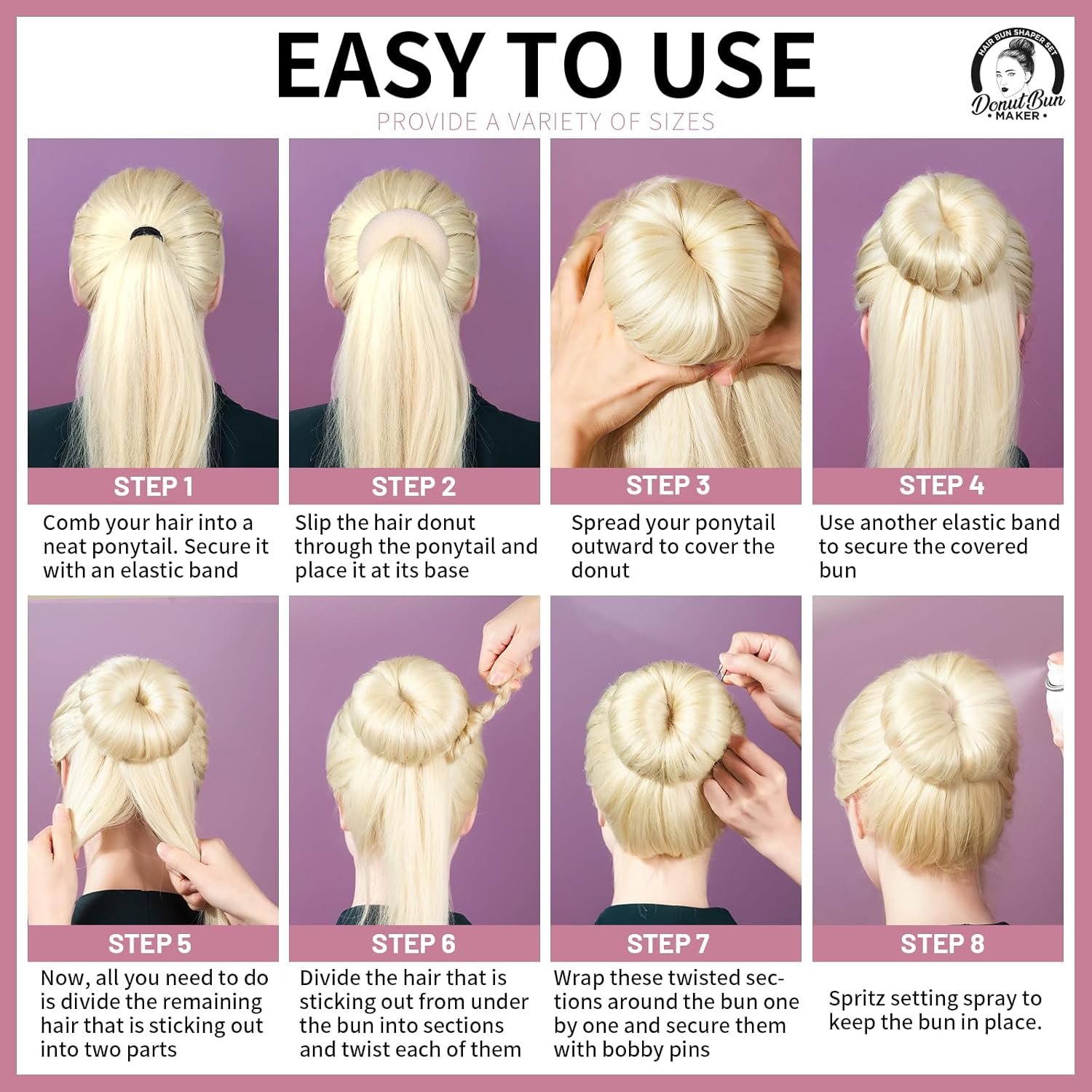 EASY TO USE

PROVIDE A VARIETY OF SIZES

HAIR BUN SHAPER SET

Donut Bun
• MAKER •

STEP 1

Comb your hair into a neat ponytail. Secure it with an elastic band

STEP 2

Slip the hair donut through the ponytail and place it at its base

STEP 3

Spread your ponytail outward to cover the donut

STEP 4

Use another elastic band to secure the covered bun

STEP 5

Now, all you need to do is divide the remaining hair that is sticking out into two parts

STEP 6

Divide the hair that is sticking out from under the bun into sections and twist each of them

STEP 7

Wrap these twisted sections around the bun one by one and secure them with bobby pins

STEP 8

Spritz setting spray to keep the bun in place.