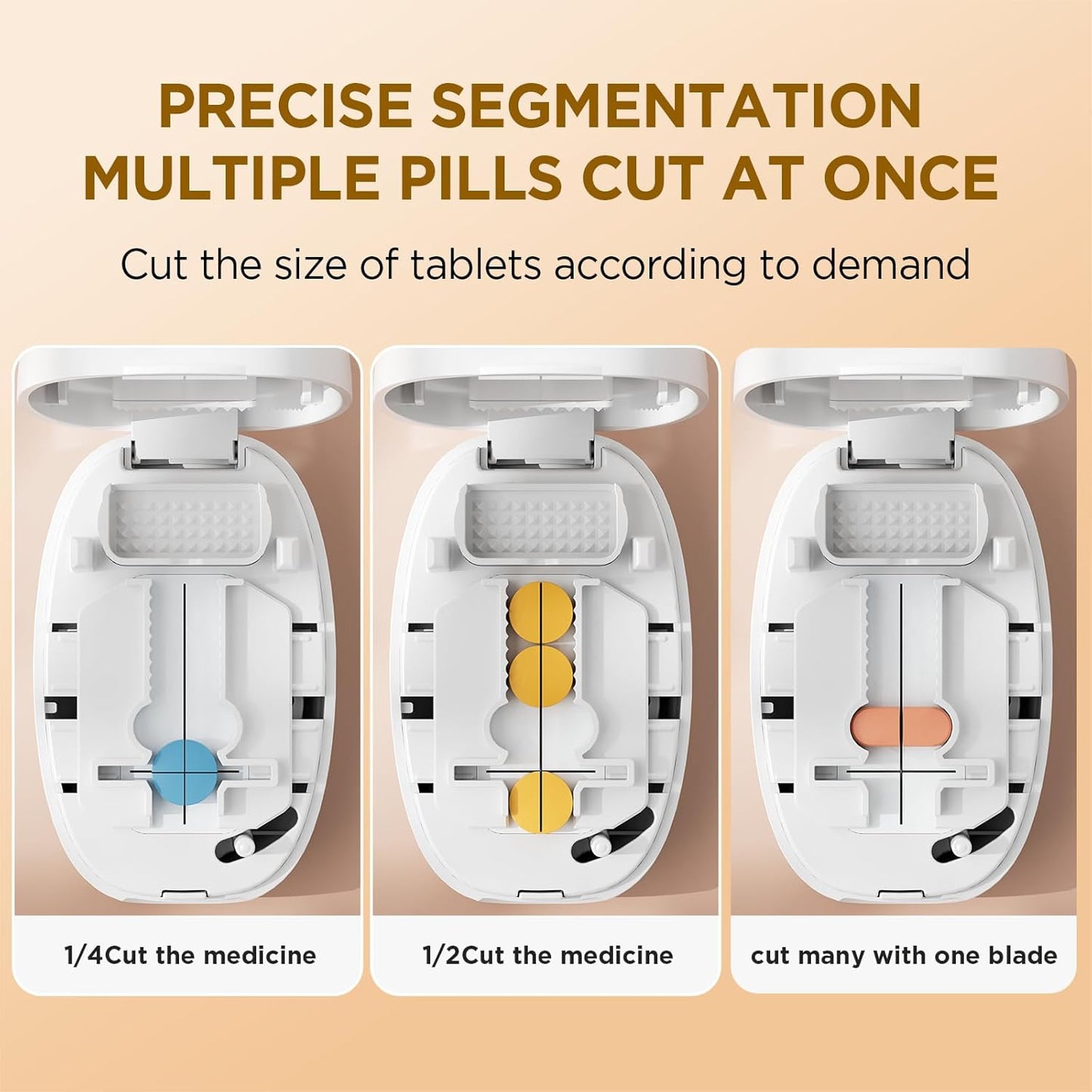 PRECISE SEGMENTATION
MULTIPLE PILLS CUT AT ONCE

Cut the size of tablets according to demand

1/4Cut the medicine

1/2Cut the medicine

cut many with one blade