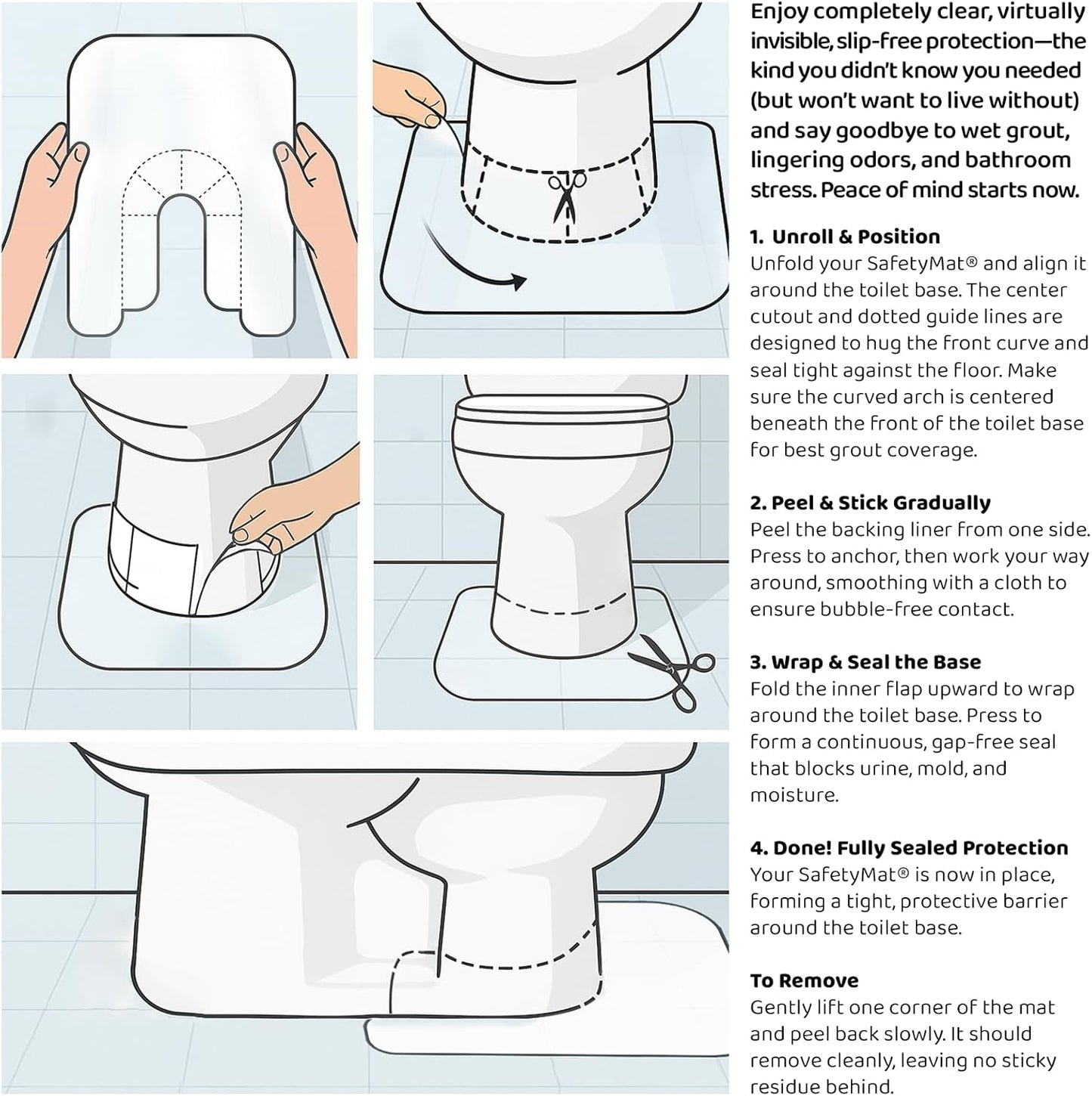 Enjoy completely clear, virtually invisible, slip-free protection—the kind you didn't know you needed (but won't want to live without) and say goodbye to wet grout, lingering odors, and bathroom stress. Peace of mind starts now.

1. Unroll & Position
Unfold your SafetyMat® and align it around the toilet base. The center cutout and dotted guide lines are designed to hug the front curve and seal tight against the floor. Make sure the curved arch is centered beneath the front of the toilet base for best grout coverage.

2. Peel & Stick Gradually
Peel the backing liner from one side. Press to anchor, then work your way around, smoothing with a cloth to ensure bubble-free contact.

3. Wrap & Seal the Base
Fold the inner flap upward to wrap around the toilet base. Press to form a continuous, gap-free seal that blocks urine, mold, and moisture.

4. Done! Fully Sealed Protection
Your SafetyMat® is now in place, forming a tight, protective barrier around the toilet base.

To Remove
Gently lift one corner of the mat and peel back slowly. It should remove cleanly, leaving no sticky residue behind.