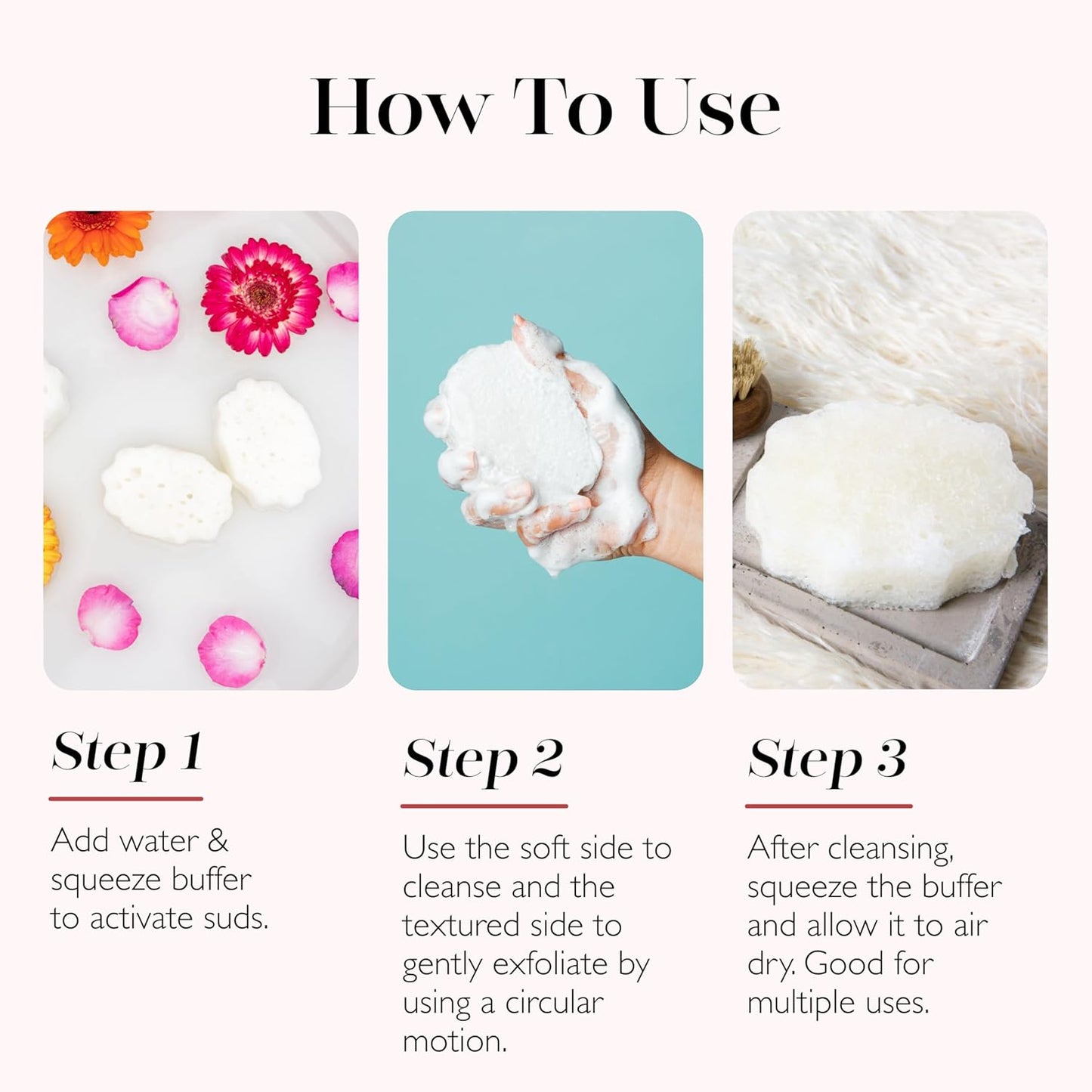 How To Use

Step 1

Add water & squeeze buffer to activate suds.

Step 2

Use the soft side to cleanse and the textured side to gently exfoliate by using a circular motion.

Step 3

After cleansing, squeeze the buffer and allow it to air dry. Good for multiple uses.