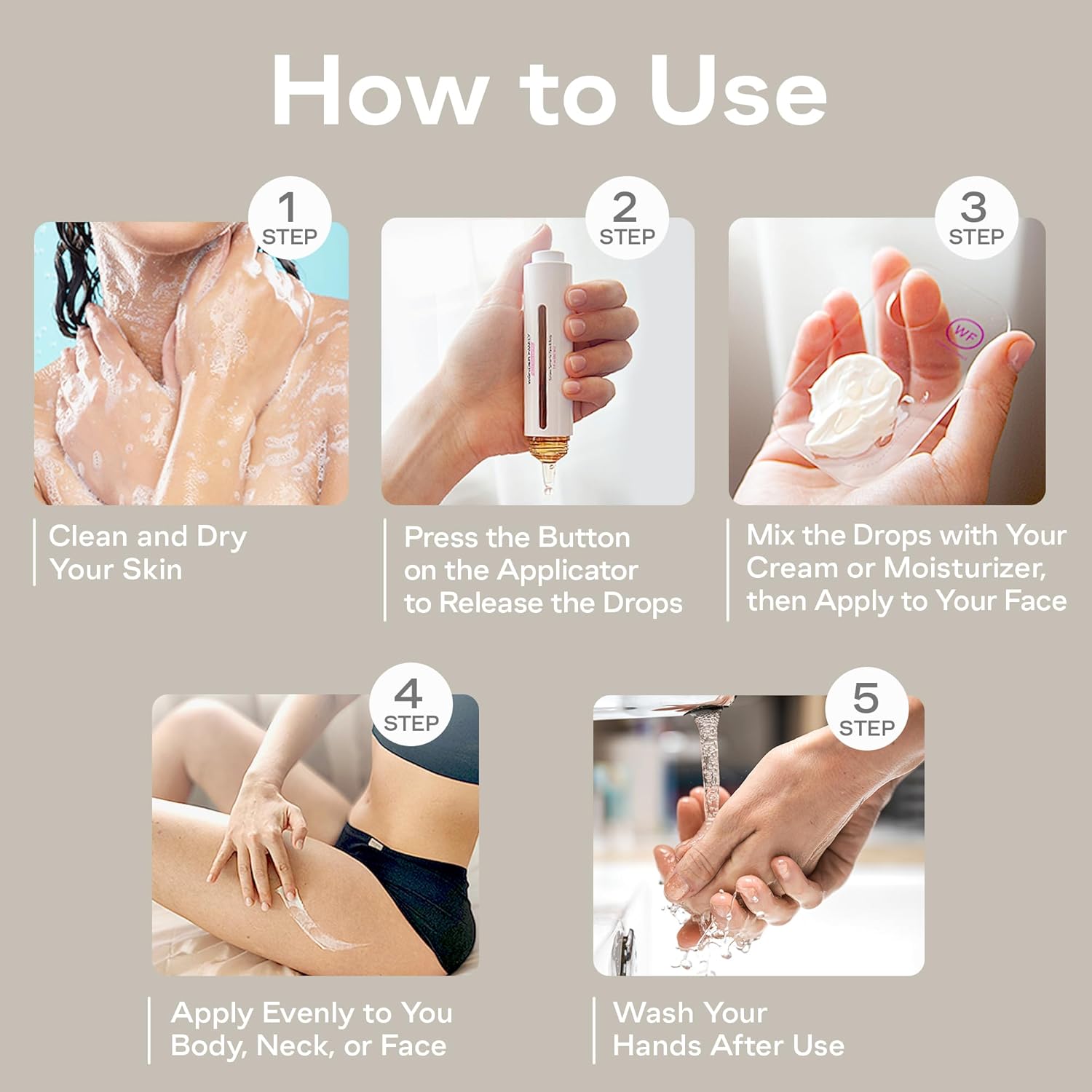 How to Use

1
STEP

Clean and Dry Your Skin

2
STEP

WONDER FAMILY

Press the Button on the Applicator to Release the Drops

3
STEP

WF

Mix the Drops with Your Cream or Moisturizer, then Apply to Your Face

4
STEP

Apply Evenly to You Body, Neck, or Face

5
STEP

Wash Your Hands After Use