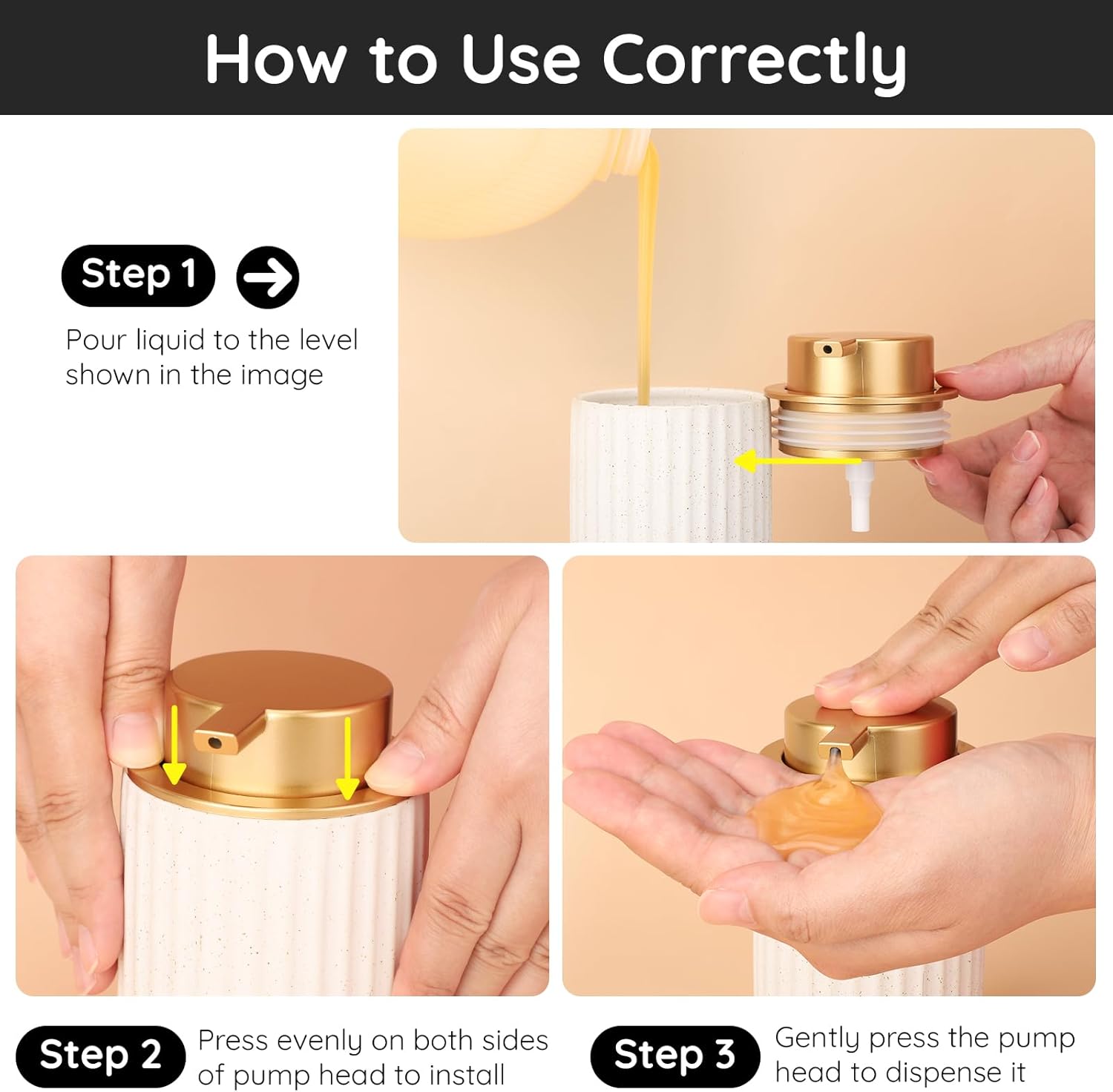 How to Use Correctly

Step 1

Pour liquid to the level shown in the image

Step 2

Press evenly on both sides of pump head to install

Step 3

Gently press the pump head to dispense it