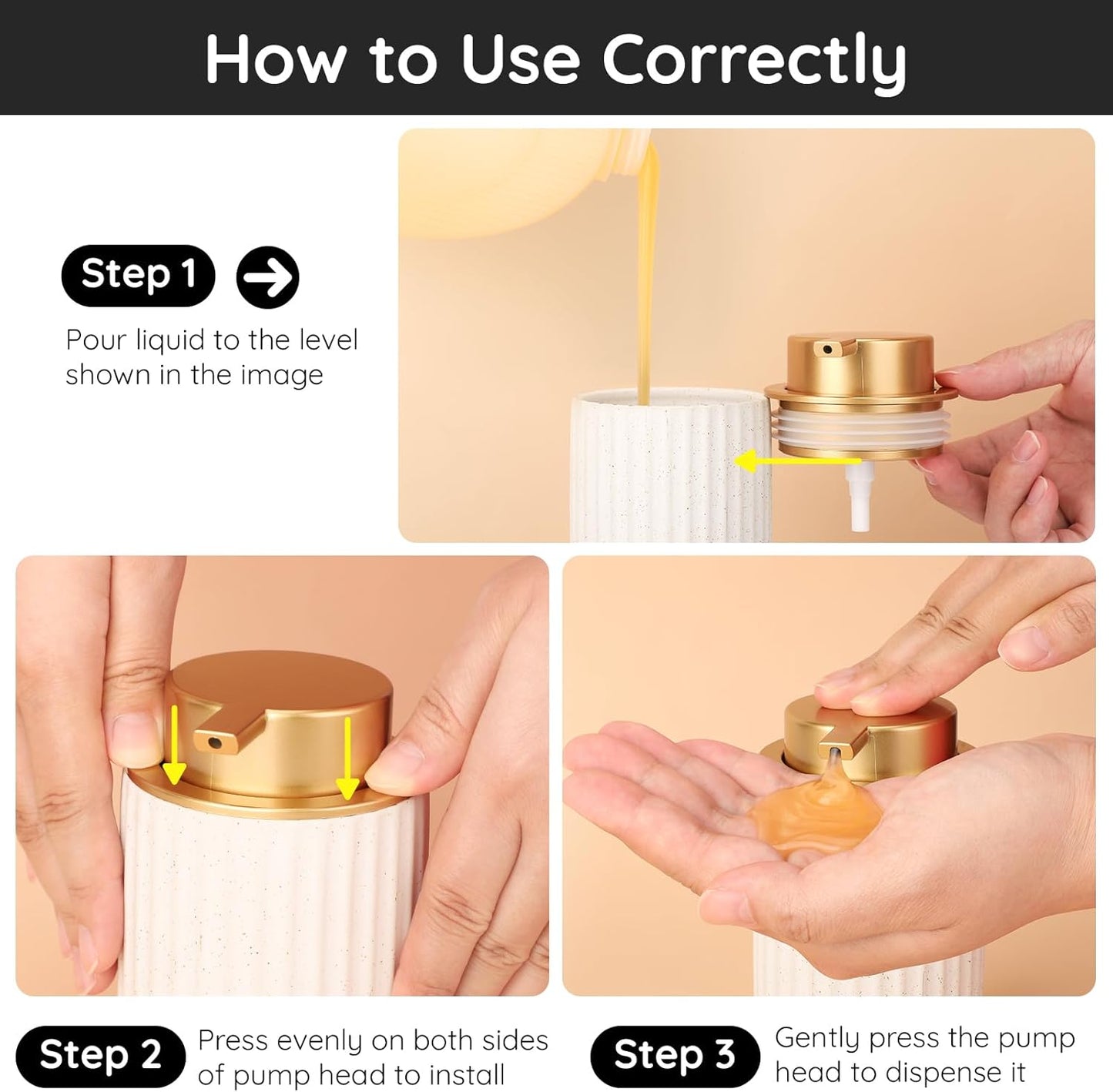 How to Use Correctly

Step 1

Pour liquid to the level shown in the image

Step 2

Press evenly on both sides of pump head to install

Step 3

Gently press the pump head to dispense it