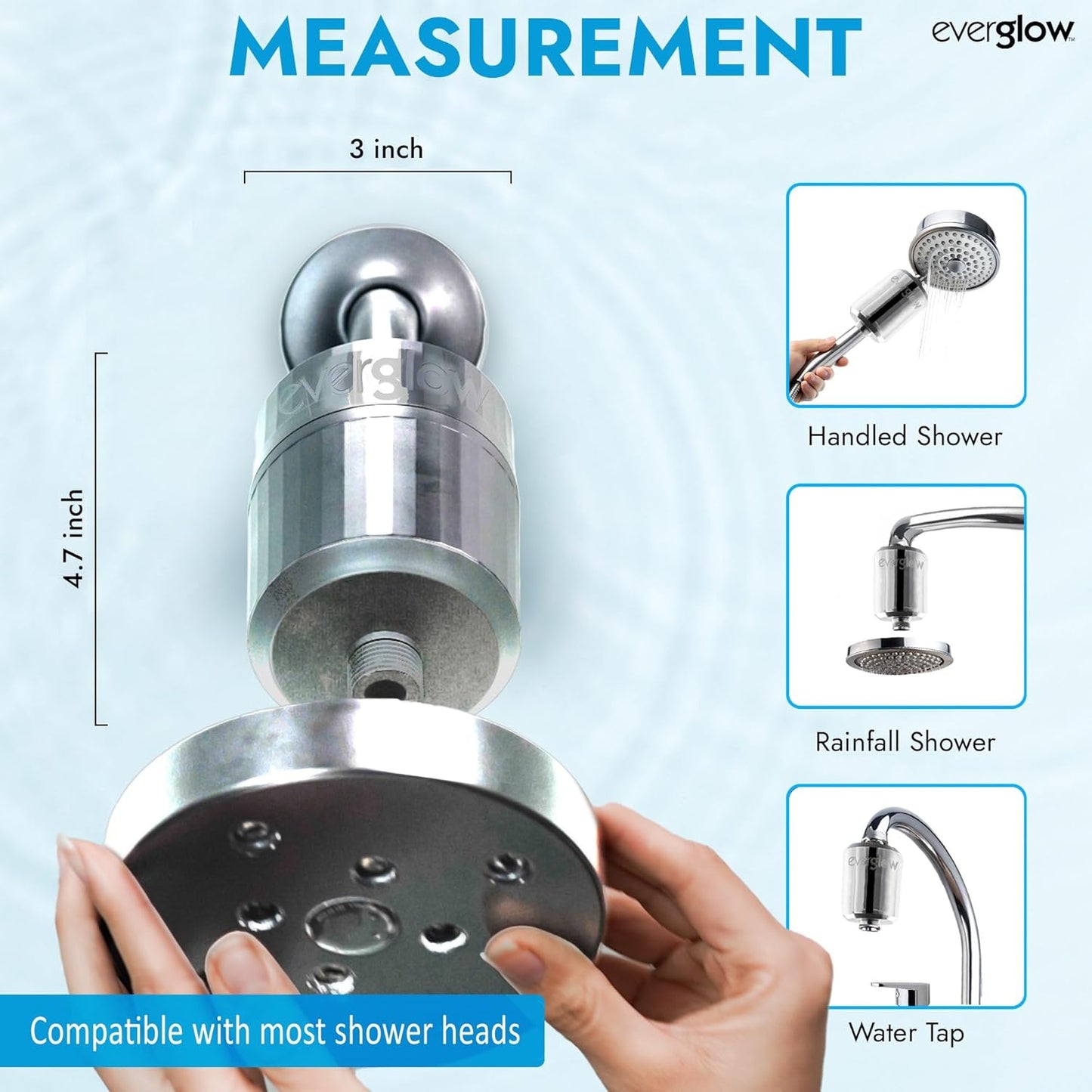 MEASUREMENT

everglow™

3 inch

4.7 inch

everglow

Handled Shower

everglow

Rainfall Shower

everglow

Water Tap

Compatible with most shower heads