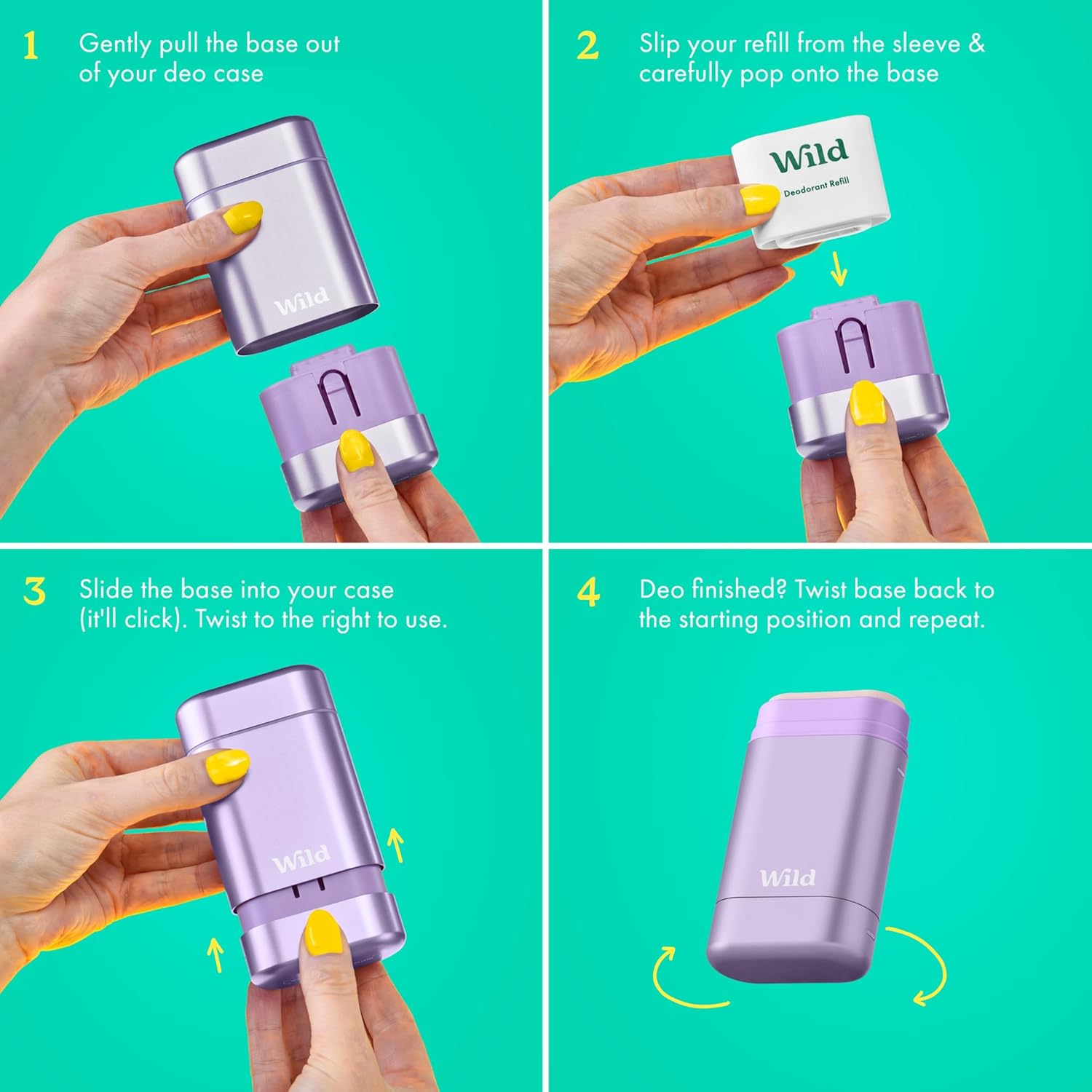 1 Gently pull the base out of your deo case

Wild

2 Slip your refill from the sleeve & carefully pop onto the base

Wild
Deodorant Refill

3 Slide the base into your case (it'll click). Twist to the right to use.

Wild

4 Deo finished? Twist base back to the starting position and repeat.

Wild