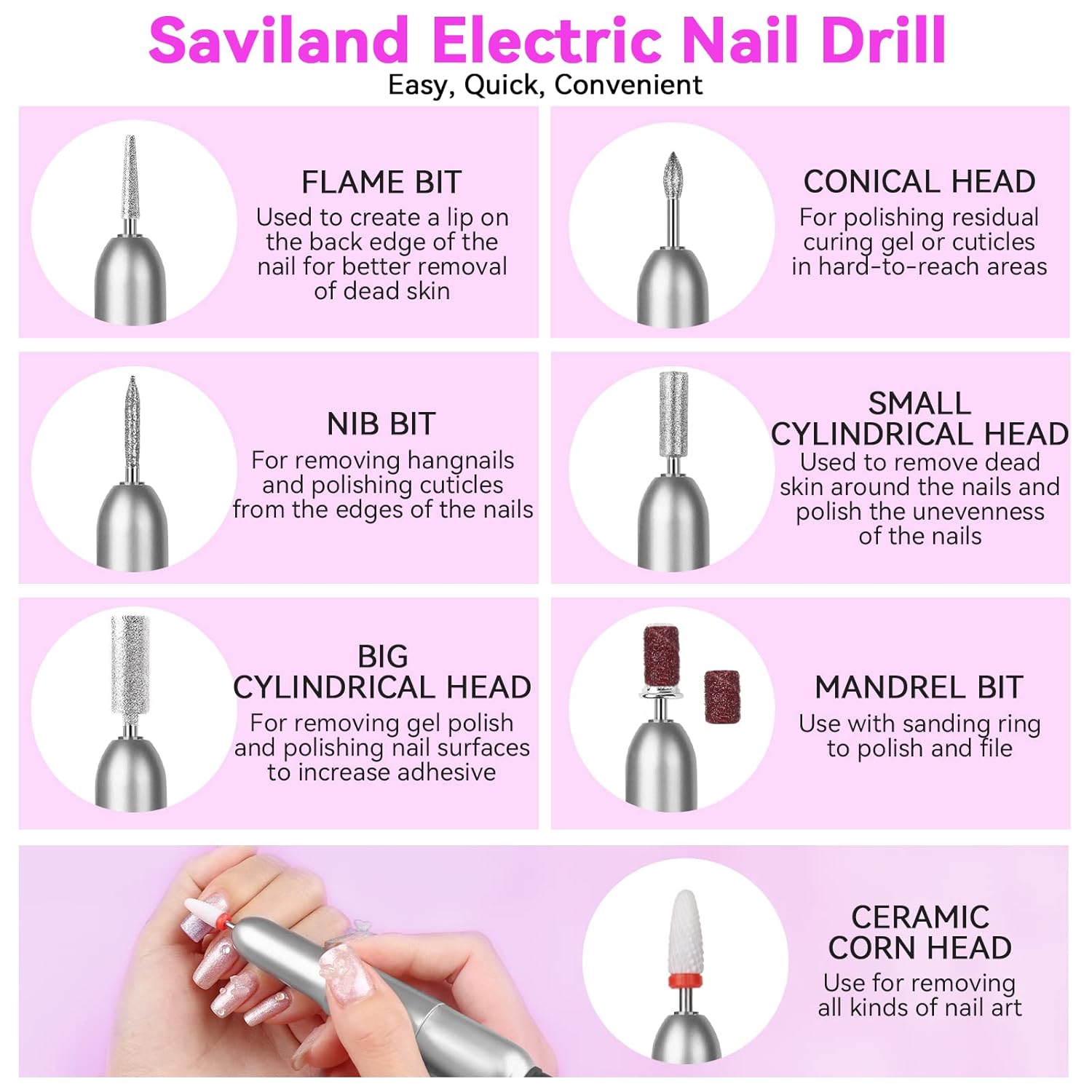 Saviland Electric Nail Drill
Easy, Quick, Convenient

FLAME BIT
Used to create a lip on the back edge of the nail for better removal of dead skin

CONICAL HEAD
For polishing residual curing gel or cuticles in hard-to-reach areas

NIB BIT
For removing hangnails and polishing cuticles from the edges of the nails

SMALL CYLINDRICAL HEAD
Used to remove dead skin around the nails and polish the unevenness of the nails

BIG CYLINDRICAL HEAD
For removing gel polish and polishing nail surfaces to increase adhesive

MANDREL BIT
Use with sanding ring to polish and file

CERAMIC CORN HEAD
Use for removing all kinds of nail art