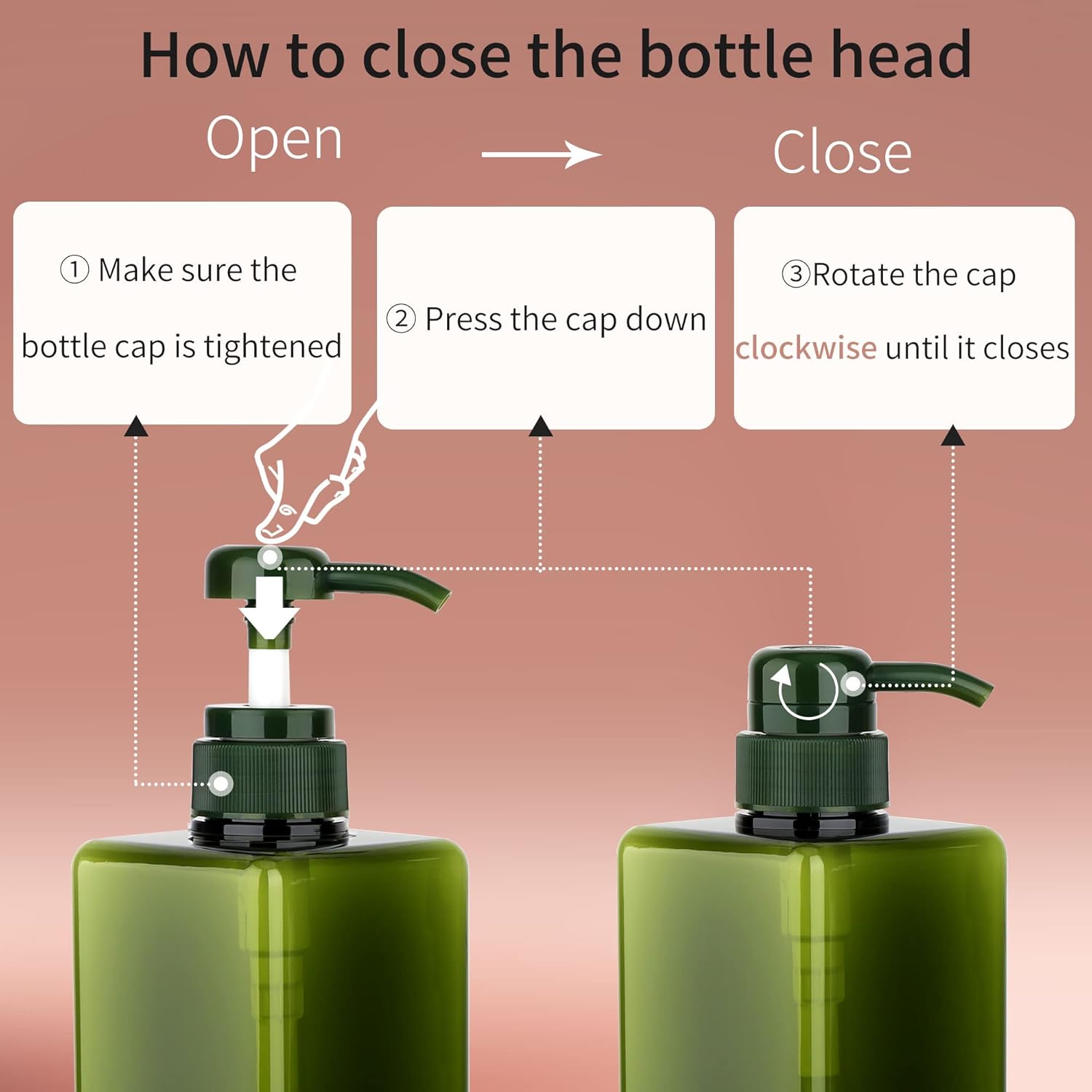 How to close the bottle head

Open

Close

① Make sure the bottle cap is tightened

② Press the cap down

③Rotate the cap clockwise until it closes