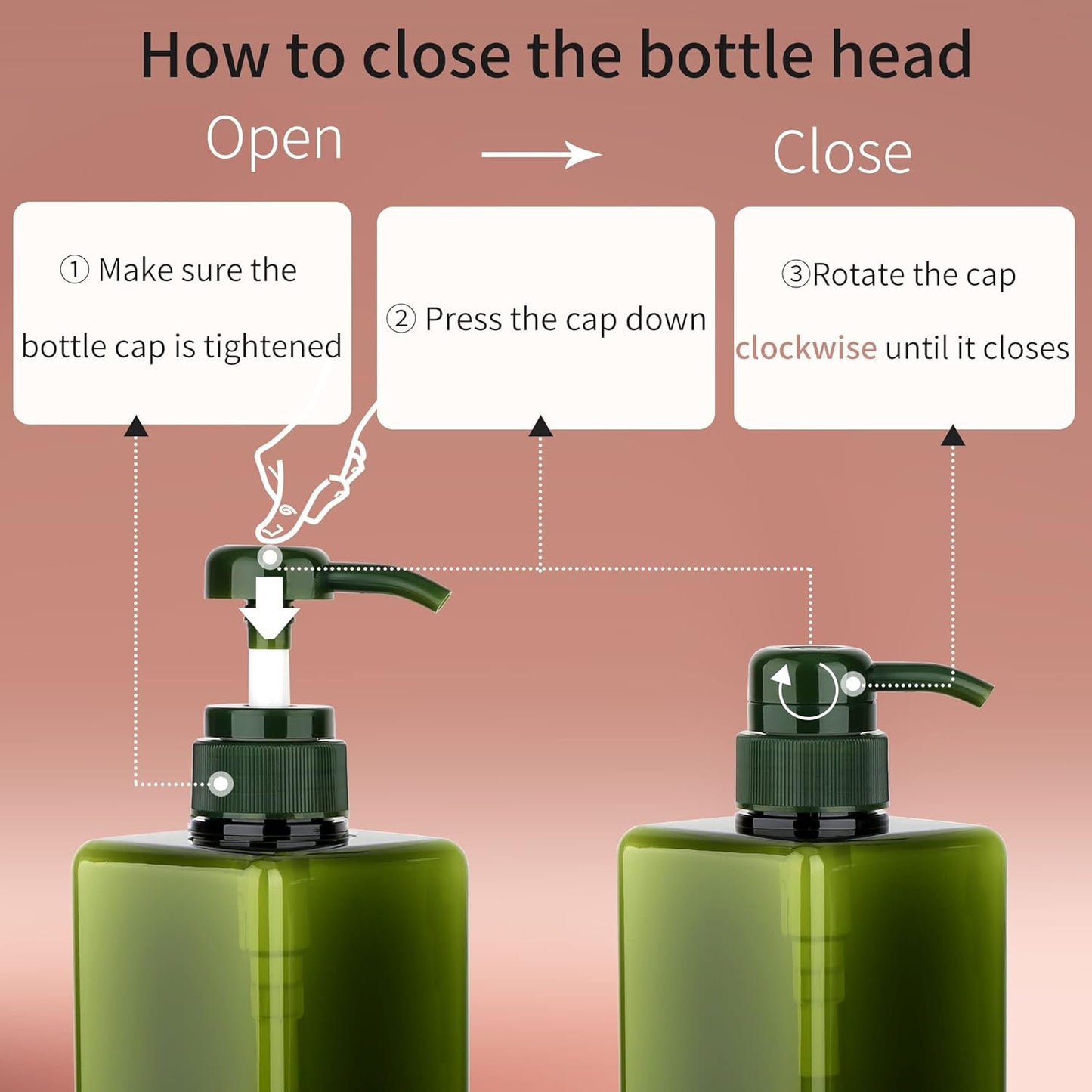 How to close the bottle head

Open

Close

① Make sure the bottle cap is tightened

② Press the cap down

③Rotate the cap clockwise until it closes