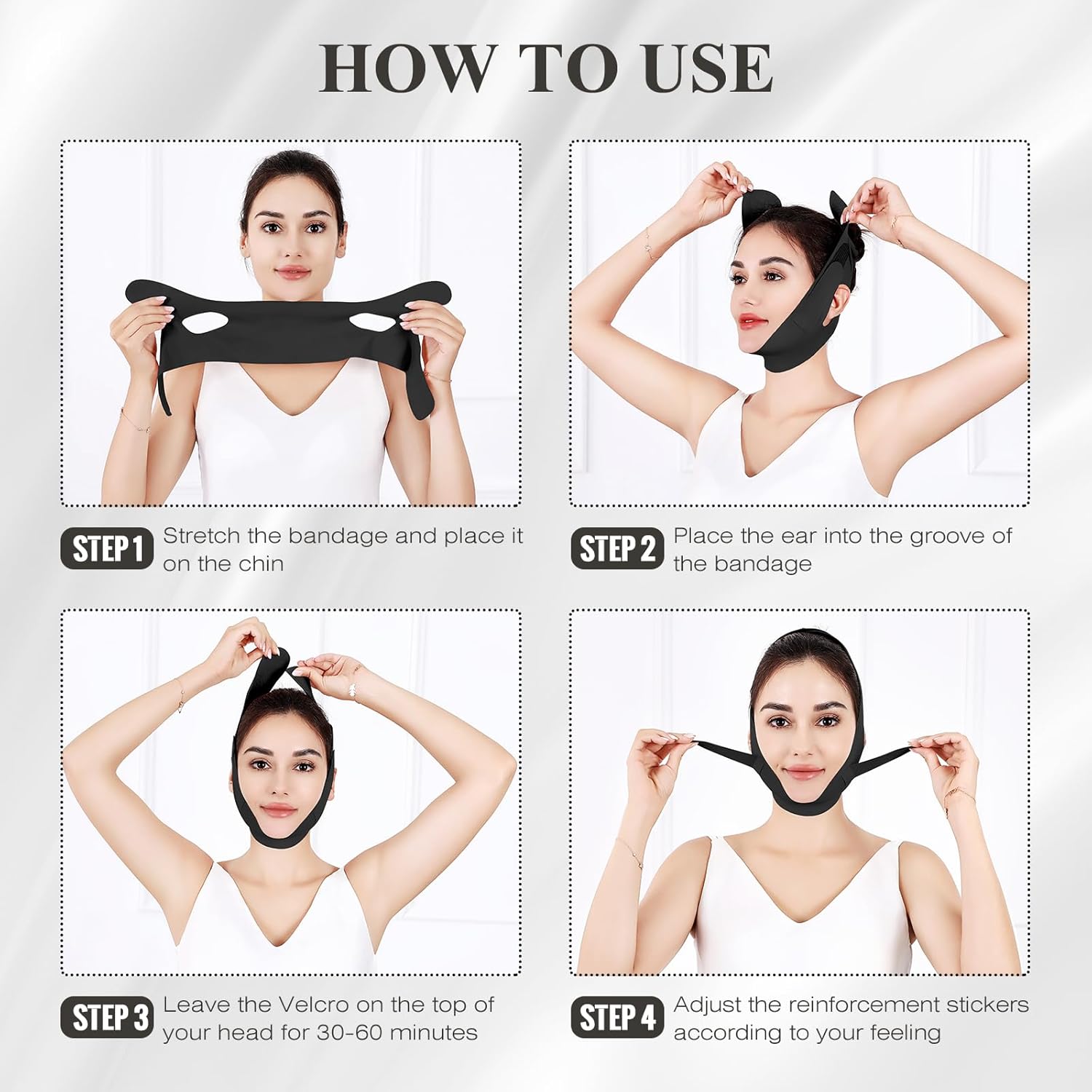 HOW TO USE

STEP 1 Stretch the bandage and place it on the chin

STEP 2 Place the ear into the groove of the bandage

STEP 3 Leave the Velcro on the top of your head for 30-60 minutes

STEP 4 Adjust the reinforcement stickers according to your feeling