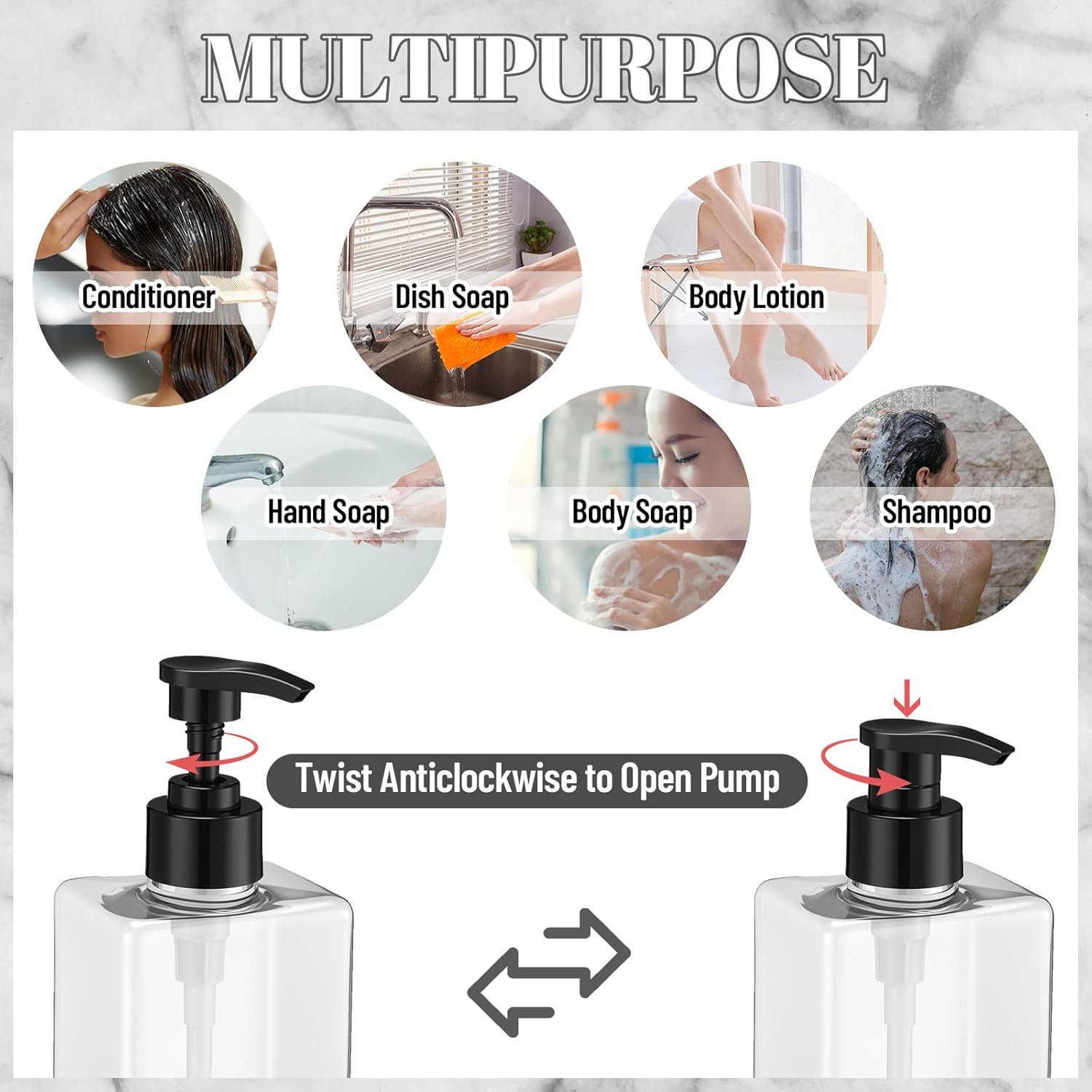 MULTIPURPOSE

Conditioner

Dish Soap

Body Lotion

Hand Soap

Body Soap

Shampoo

Twist Anticlockwise to Open Pump