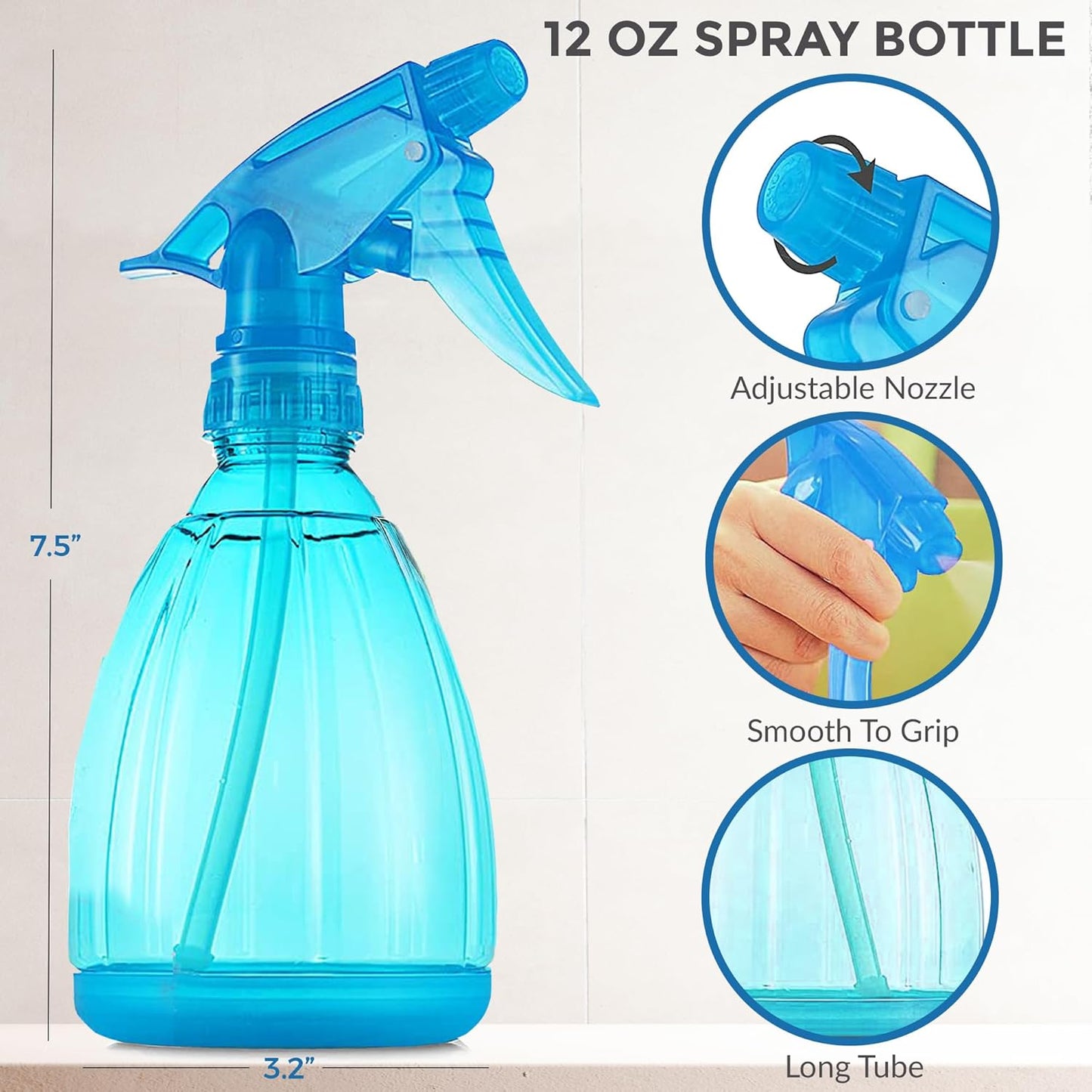 12 OZ SPRAY BOTTLE

7.5”

3.2”

Adjustable Nozzle

Smooth To Grip

Long Tube